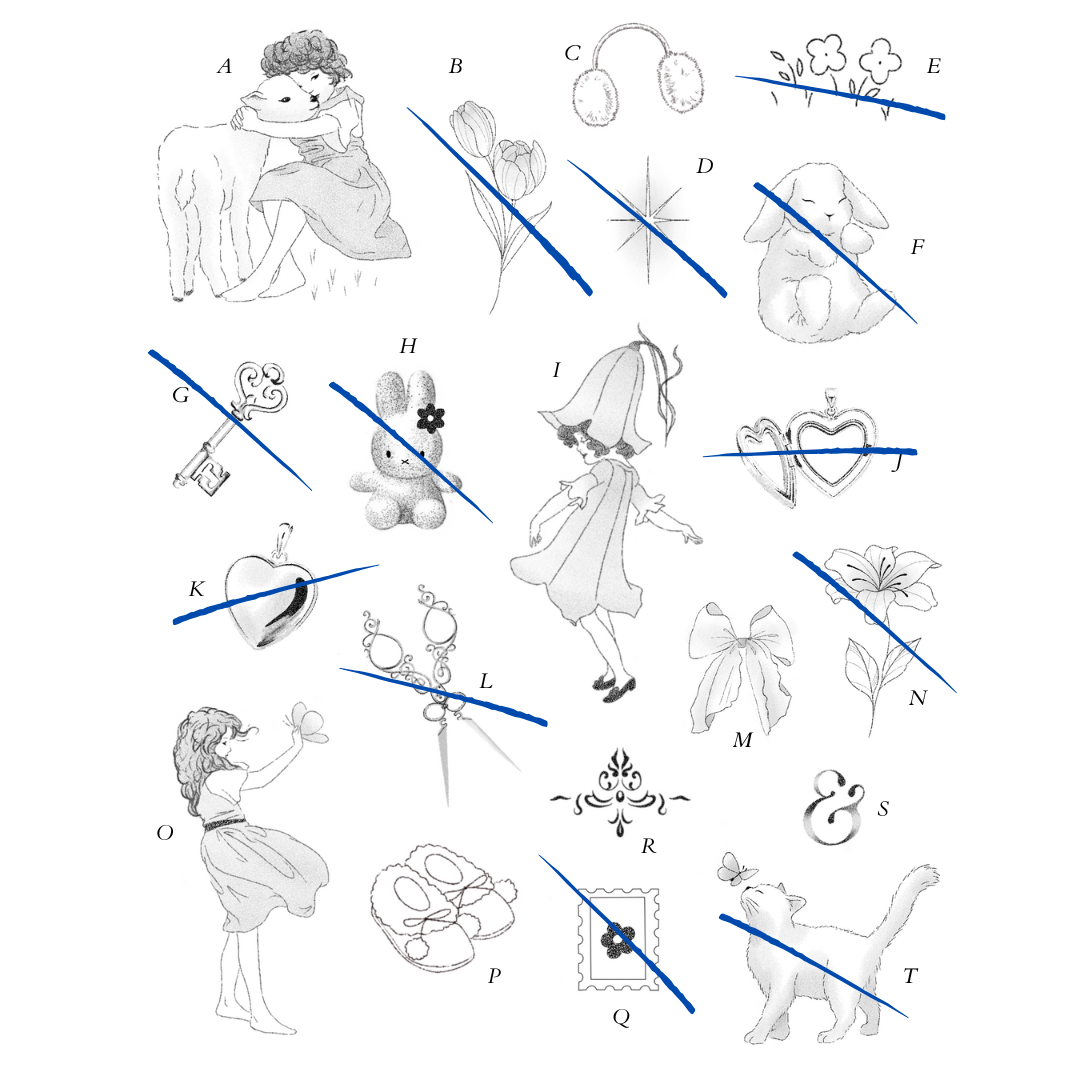 A

B

C

E

D

F

G

H

I

J

K

L

M

N

O

R

S

P

Q

T