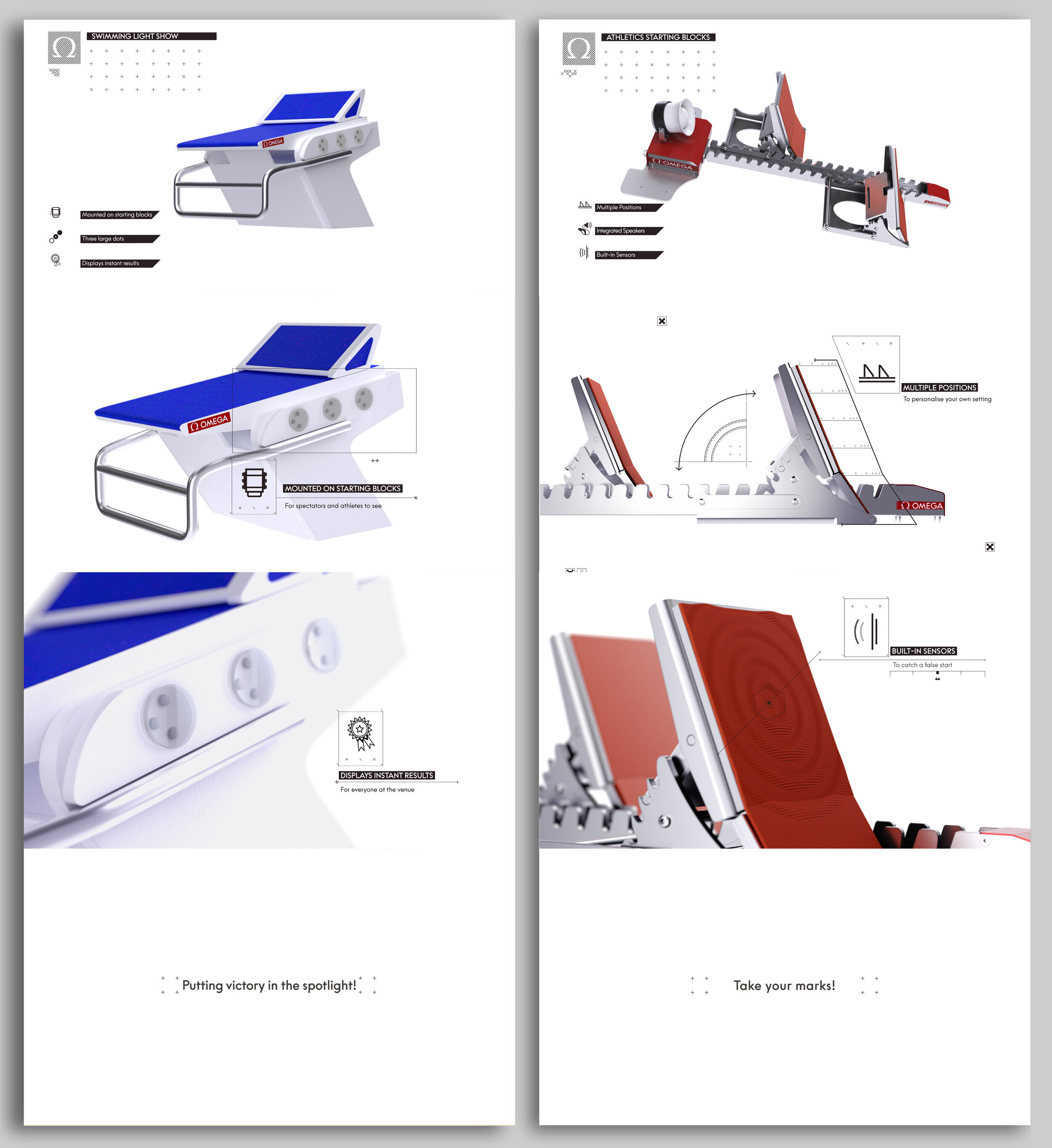 SWIMMING LIGHT SHOW

Ω OMEGA

Mounted on starting blocks

Three large dots

Displays instant results

Ω OMEGA

MOUNTED ON STARTING BLOCKS

For spectators and athletes to see

DISPLAYS INSTANT RESULTS

For everyone at the venue

Putting victory in the spotlight!

ATHLETICS STARTING BLOCKS

Ω OMEGA

Ω OMEGA

Multiple Positions

Integrated Speakers

Built-in Sensors

MULTIPLE POSITIONS

To personalise your own setting

Ω OMEGA

BUILT-IN SENSORS

To catch a false start

Take your marks!