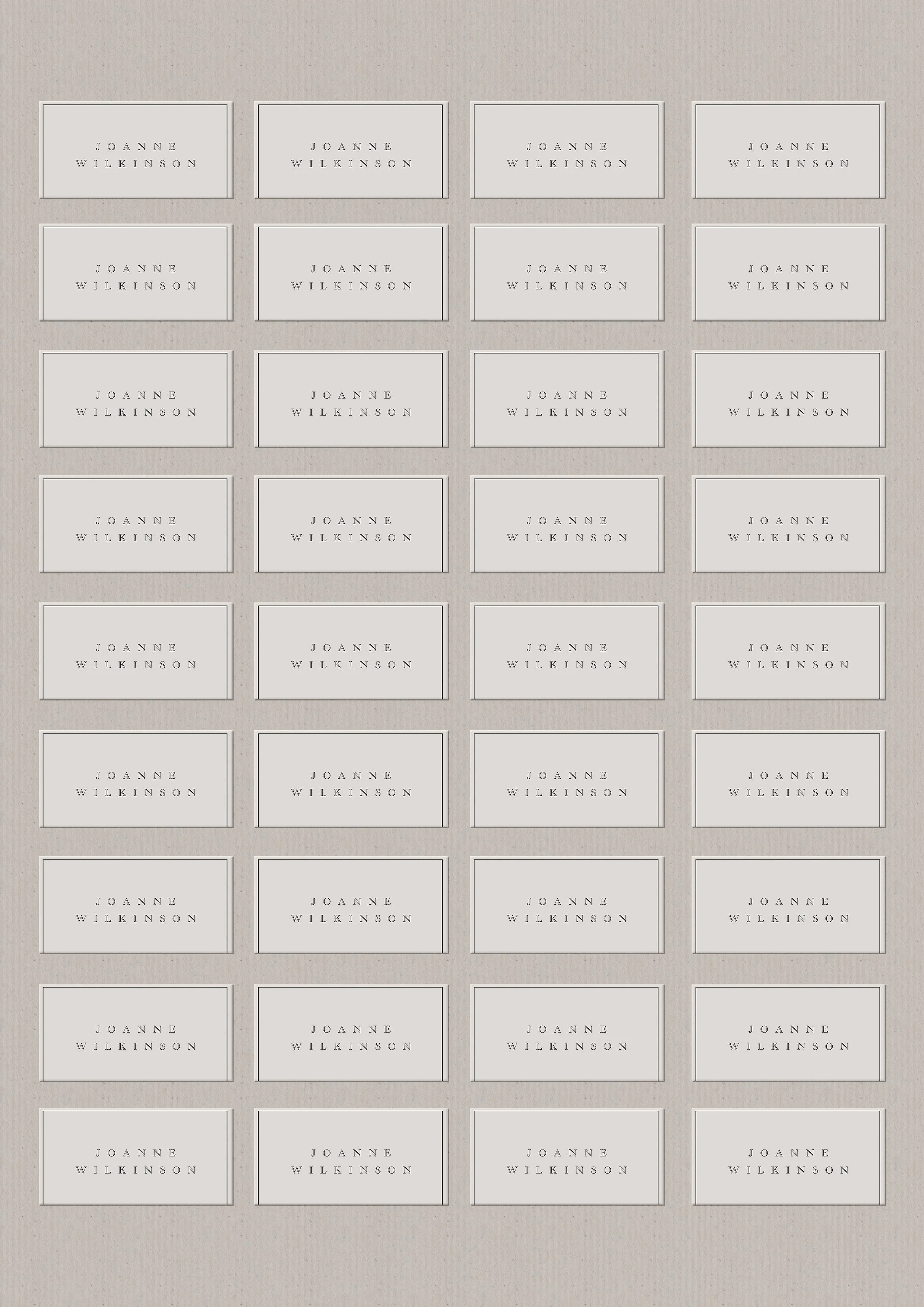 JOANNE
WILKINSON

JOANNE
WILKINSON

JOANNE
WILKINSON

JOANNE
WILKINSON

JOANNE
WILKINSON

JOANNE
WILKINSON

JOANNE
WILKINSON

JOANNE
WILKINSON

JOANNE
WILKINSON

JOANNE
WILKINSON

JOANNE
WILKINSON

JOANNE
WILKINSON

JOANNE
WILKINSON

JOANNE
WILKINSON

JOANNE
WILKINSON

JOANNE
WILKINSON

JOANNE
WILKINSON

JOANNE
WILKINSON

JOANNE
WILKINSON

JOANNE
WILKINSON

JOANNE
WILKINSON

JOANNE
WILKINSON

JOANNE
WILKINSON

JOANNE
WILKINSON

JOANNE
WILKINSON

JOANNE
WILKINSON

JOANNE
WILKINSON

JOANNE
WILKINSON

JOANNE
WILKINSON

JOANNE
WILKINSON

JOANNE
WILKINSON

JOANNE
WILKINSON

JOANNE
WILKINSON

JOANNE
WILKINSON

JOANNE
WILKINSON

JOANNE
WILKINSON