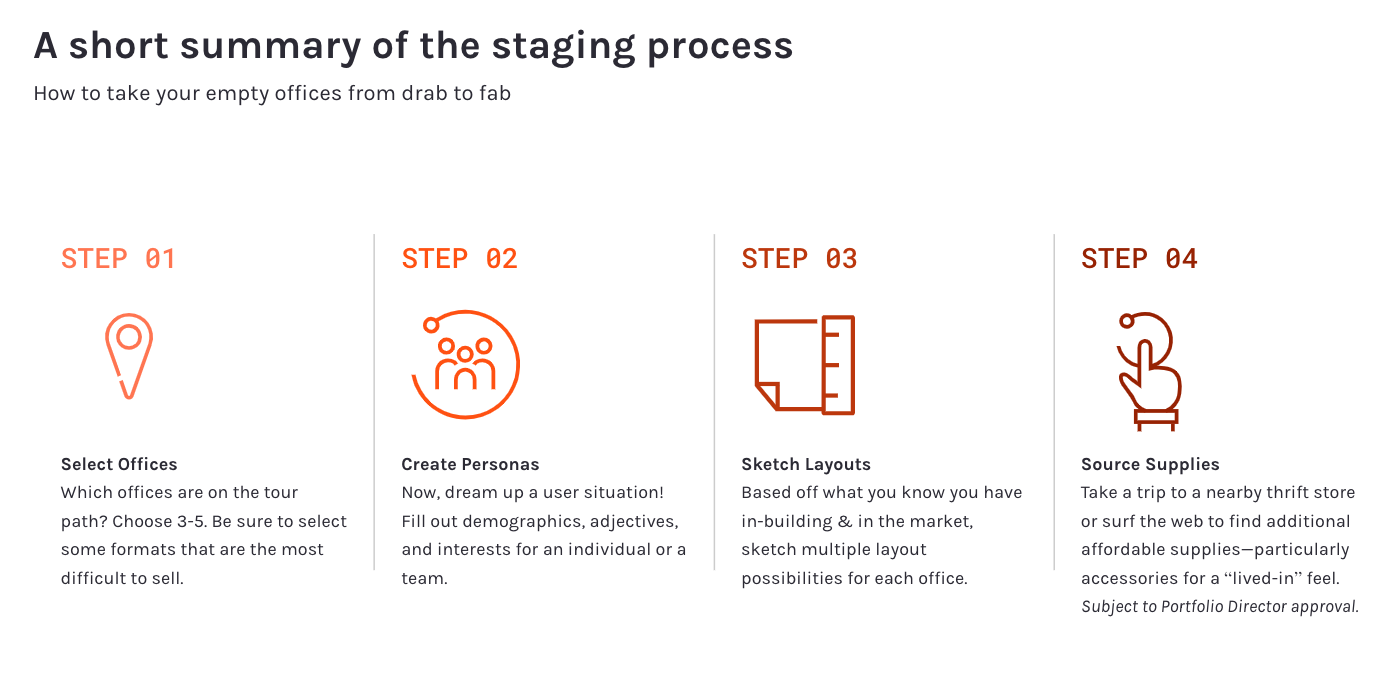 A short summary of the staging process

How to take your empty offices from drab to fab

STEP 01

Select Offices
Which offices are on the tour path? Choose 3-5. Be sure to select some formats that are the most difficult to sell.

STEP 02

Create Personas
Now, dream up a user situation! Fill out demographics, adjectives, and interests for an individual or a team.

STEP 03

Sketch Layouts
Based off what you know you have in-building & in the market, sketch multiple layout possibilities for each office.

STEP 04

Source Supplies
Take a trip to a nearby thrift store or surf the web to find additional affordable supplies—particularly accessories for a “lived-in” feel. Subject to Portfolio Director approval.