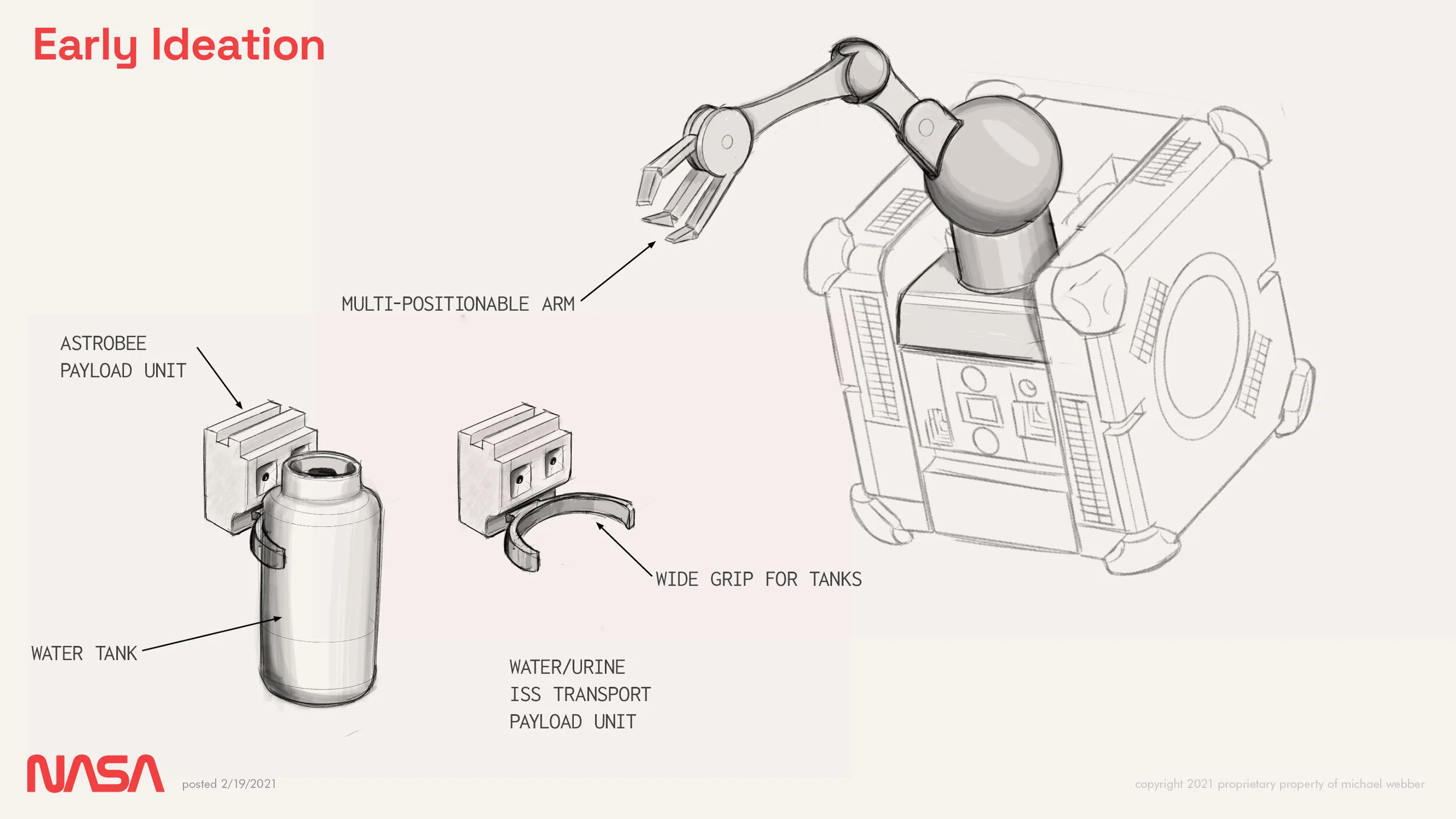 Early Ideation

MULTI-POSITIONABLE ARM

ASTROBEE
PAYLOAD UNIT

WIDE GRIP FOR TANKS

WATER TANK

WATER/URINE
ISS TRANSPORT
PAYLOAD UNIT

NASA

posted 2/19/2021

copyright 2021 proprietary property of michael webber