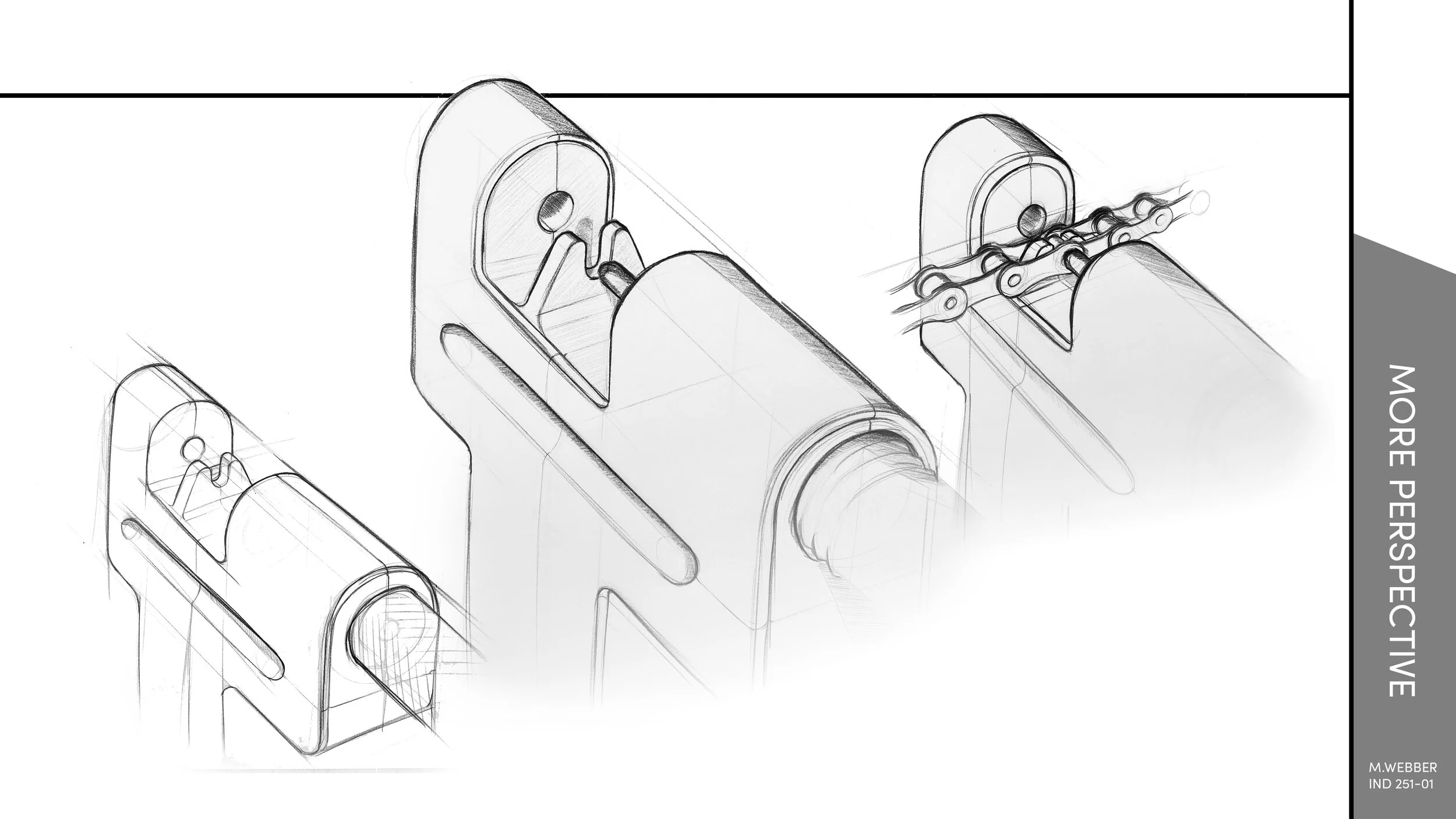 MORE PERSPECTIVE

M.WEBBER
IND 251-01