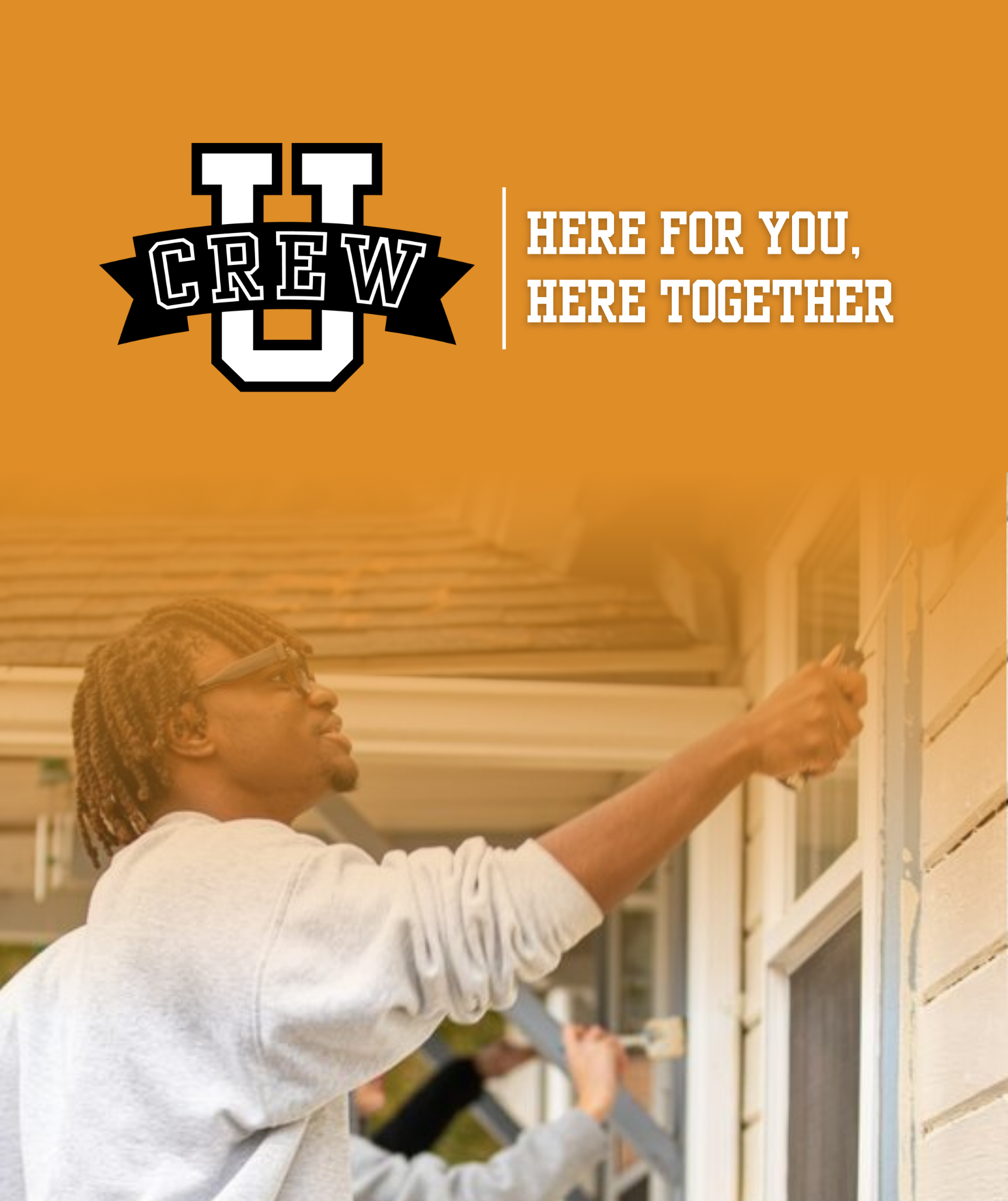 U
CREW

HERE FOR YOU,
HERE TOGETHER