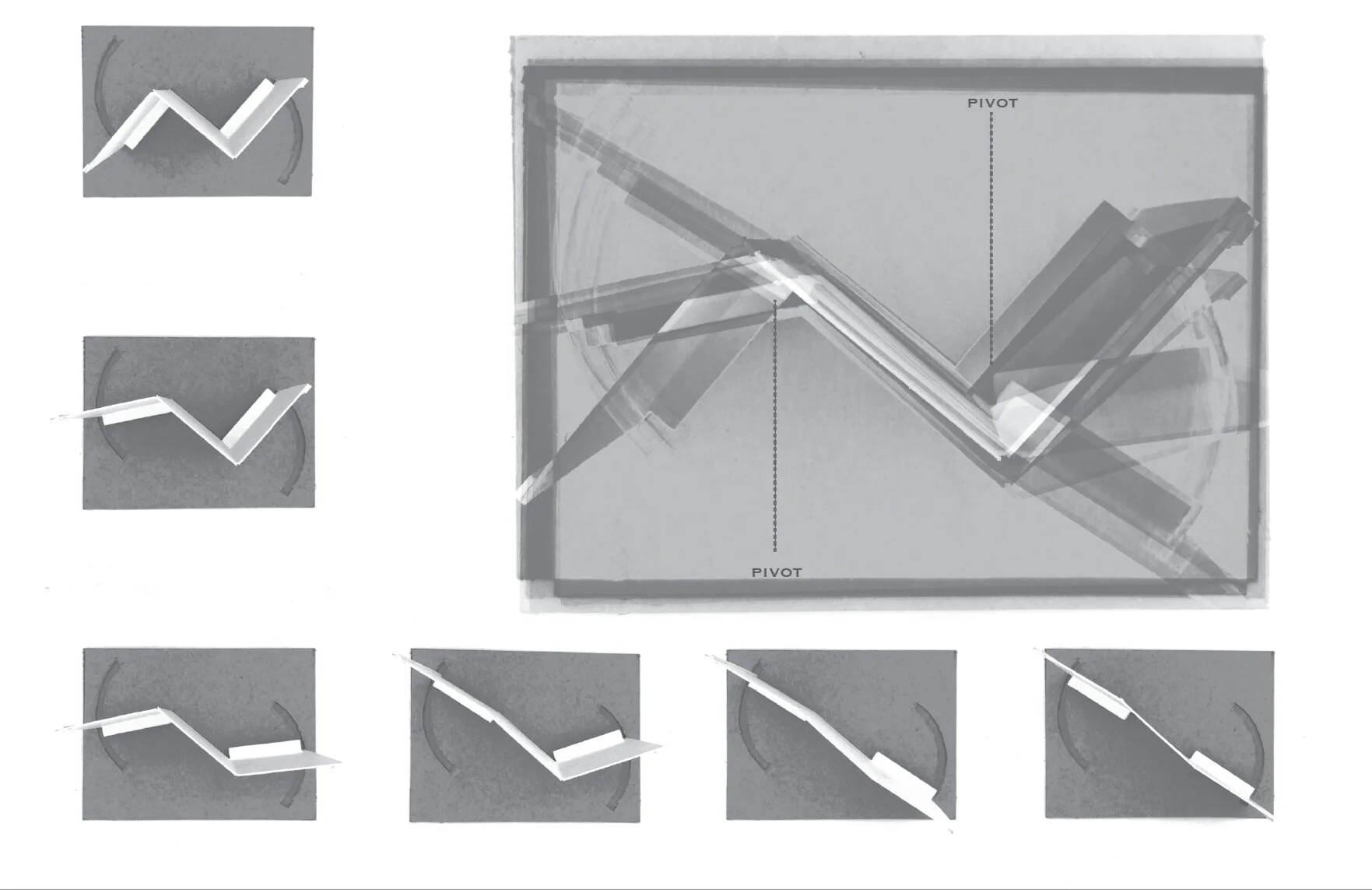 PIVOT

PIVOT