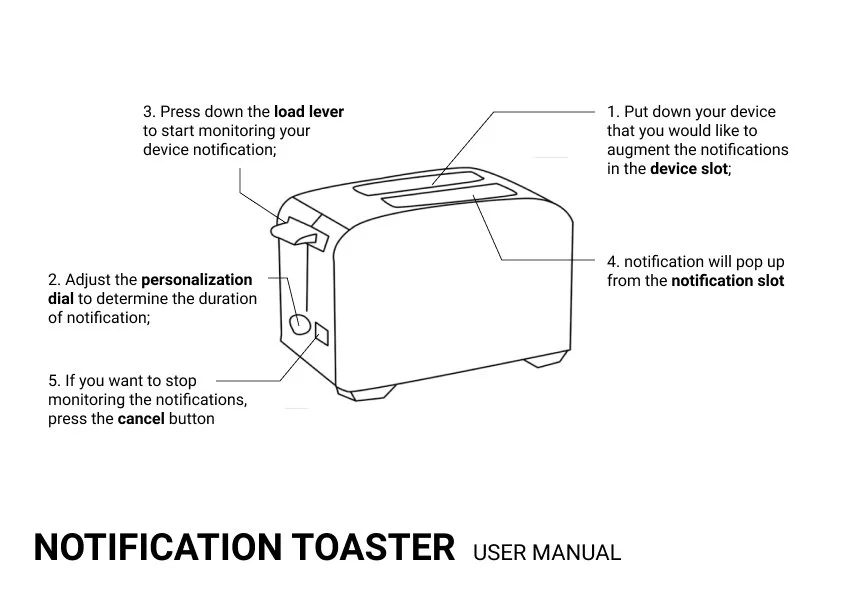 3. Press down the load lever to start monitoring your device notification;

1. Put down your device that you would like to augment the notifications in the device slot;

2. Adjust the personalization dial to determine the duration of notification;

4. notification will pop up from the notification slot

5. If you want to stop monitoring the notifications, press the cancel button

NOTIFICATION TOASTER USER MANUAL