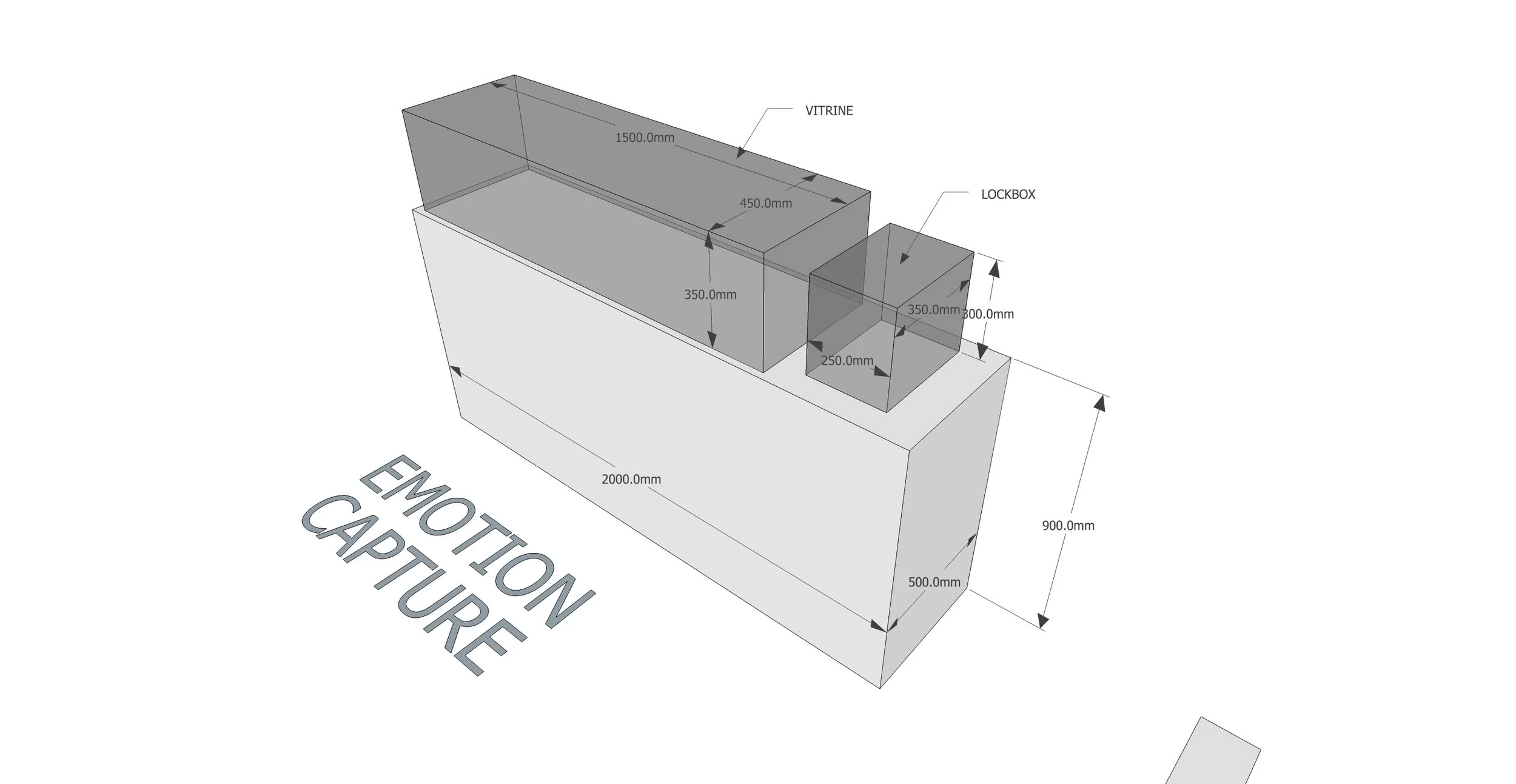 VITRINE
1500.0mm
450.0mm
LOCKBOX
350.0mm
350.0mm
300.0mm
250.0mm
2000.0mm
900.0mm
500.0mm
EMOTION CAPTURE