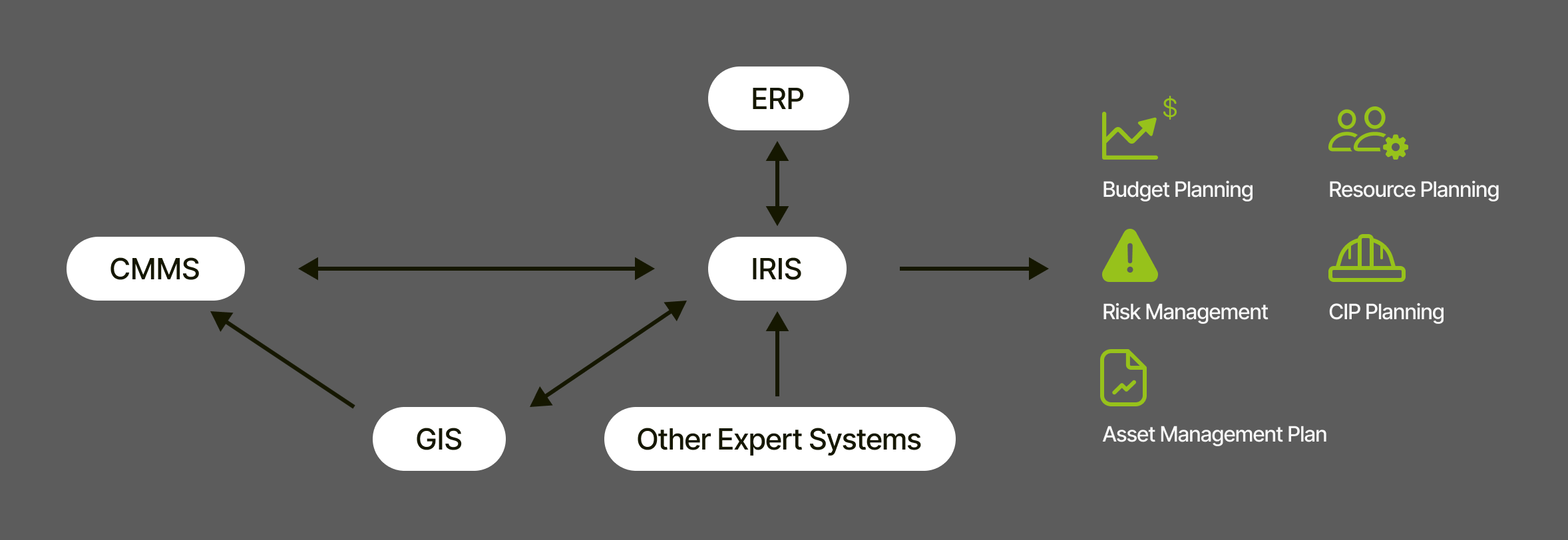 ERP

CMMS

IRIS

GIS

Other Expert Systems

$

Budget Planning

Resource Planning

Risk Management

CIP Planning

Asset Management Plan