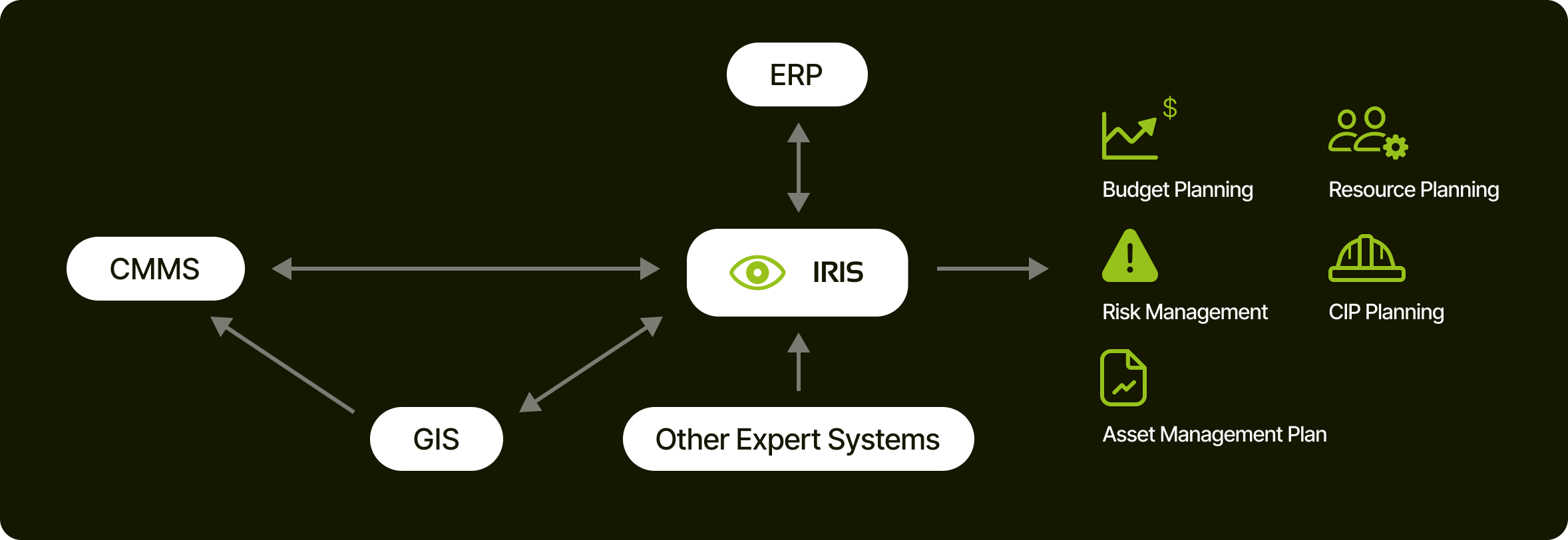 ERP

CMMS

IRIS

GIS

Other Expert Systems

$

Budget Planning

Resource Planning

Risk Management

CIP Planning

Asset Management Plan