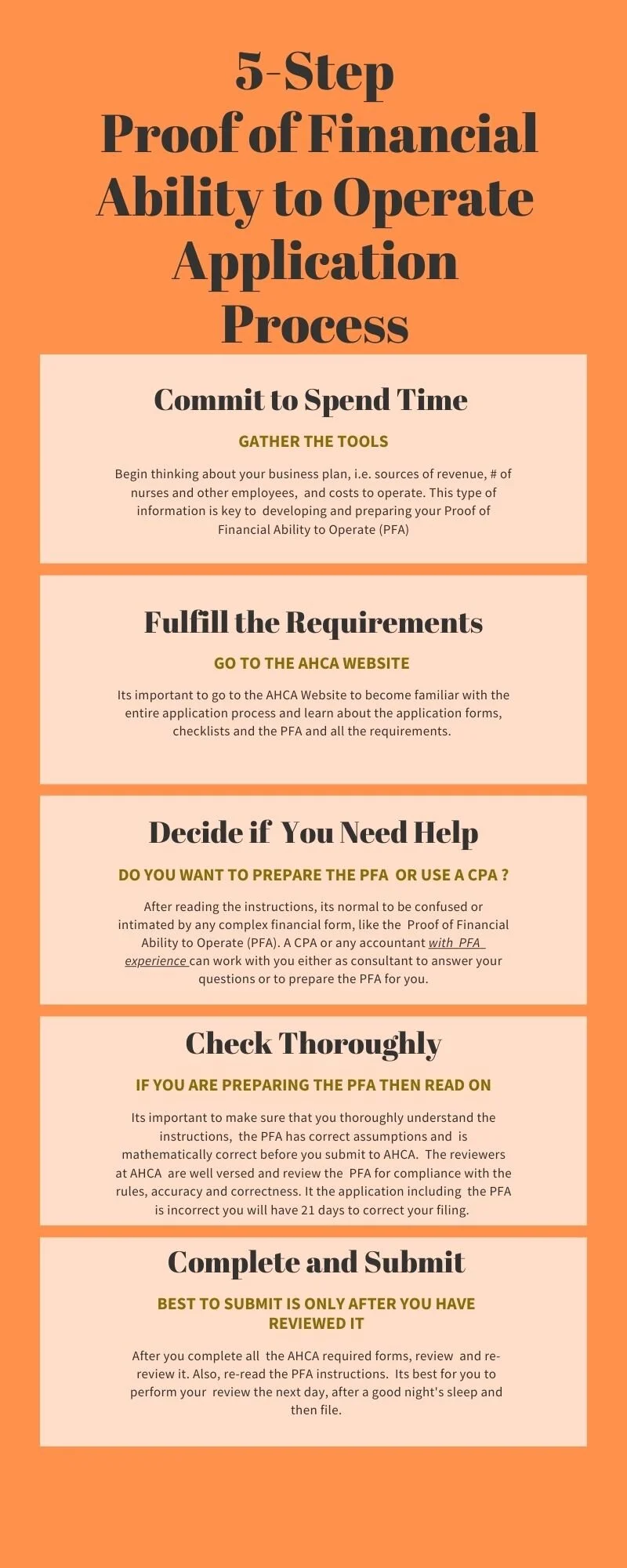 5-Step Proof of Financial Ability to Operate Application Process

Commit to Spend Time

GATHER THE TOOLS

Begin thinking about your business plan, i.e. sources of revenue, # of nurses and other employees, and costs to operate. This type of information is key to developing and preparing your Proof of Financial Ability to Operate (PFA)

Fulfill the Requirements

GO TO THE AHCA WEBSITE

Its important to go to the AHCA Website to become familiar with the entire application process and learn about the application forms, checklists and the PFA and all the requirements.

Decide if You Need Help

DO YOU WANT TO PREPARE THE PFA OR USE A CPA ?

After reading the instructions, its normal to be confused or intimated by any complex financial form, like the Proof of Financial Ability to Operate (PFA). A CPA or any accountant with PFA experience can work with you either as consultant to answer your questions or to prepare the PFA for you.

Check Thoroughly

IF YOU ARE PREPARING THE PFA THEN READ ON

Its important to make sure that you thoroughly understand the instructions, the PFA has correct assumptions and is mathematically correct before you submit to AHCA. The reviewers at AHCA are well versed and review the PFA for compliance with the rules, accuracy and correctness. It the application including the PFA is incorrect you will have 21 days to correct your filing.

Complete and Submit

BEST TO SUBMIT IS ONLY AFTER YOU HAVE REVIEWED IT

After you complete all the AHCA required forms, review and re-review it. Also, re-read the PFA instructions. Its best for you to perform your review the next day, after a good night's sleep and then file.