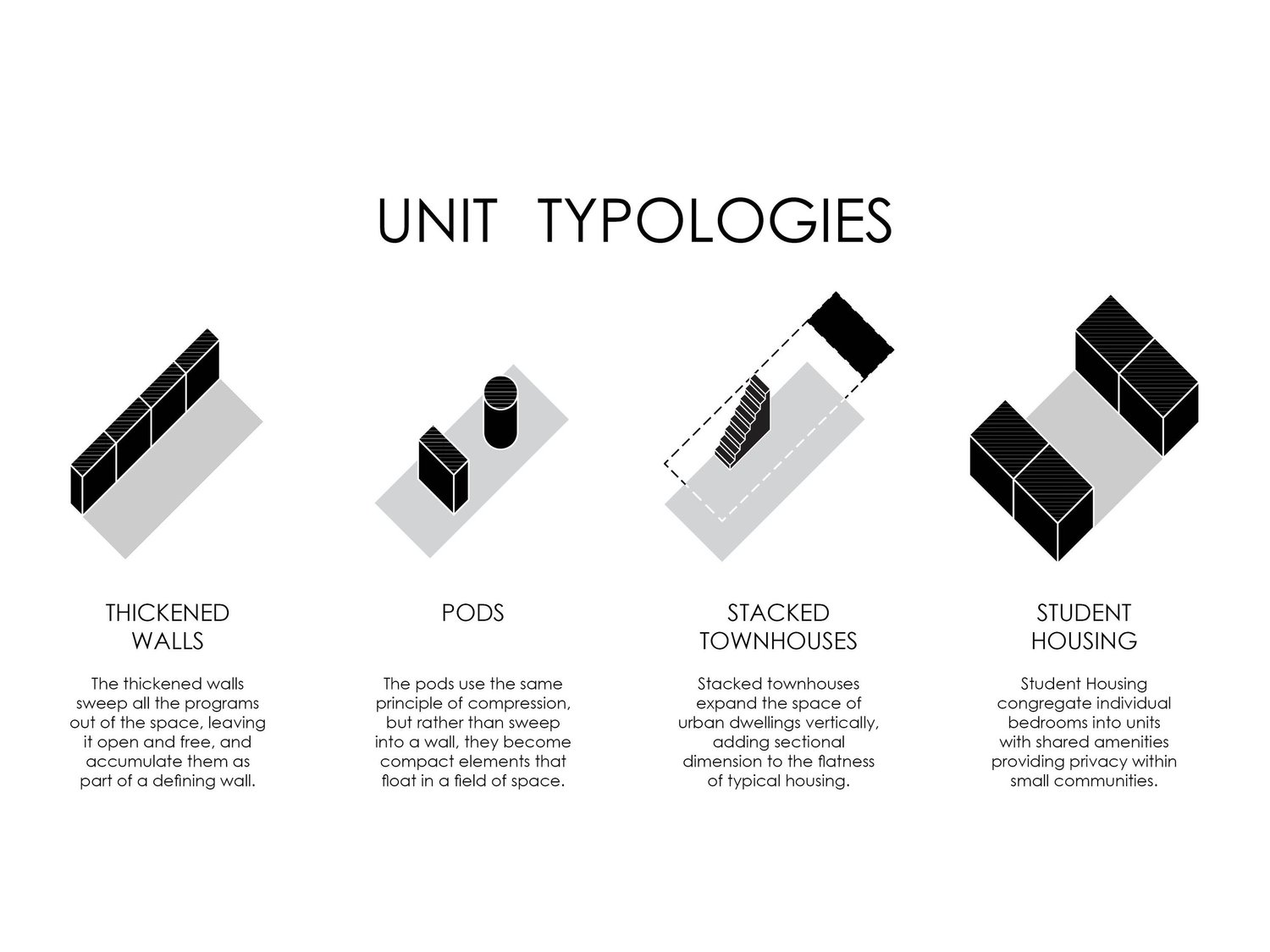 UNIT TYPOLOGIES

THICKENED WALLS

The thickened walls sweep all the programs out of the space, leaving it open and free, and accumulate them as part of a defining wall.

PODS

The pods use the same principle of compression, but rather than sweep into a wall, they become compact elements that float in a field of space.

STACKED TOWNHOUSES

Stacked townhouses expand the space of urban dwellings vertically, adding sectional dimension to the flatness of typical housing.

STUDENT HOUSING

Student Housing congregate individual bedrooms into units with shared amenities providing privacy within small communities.