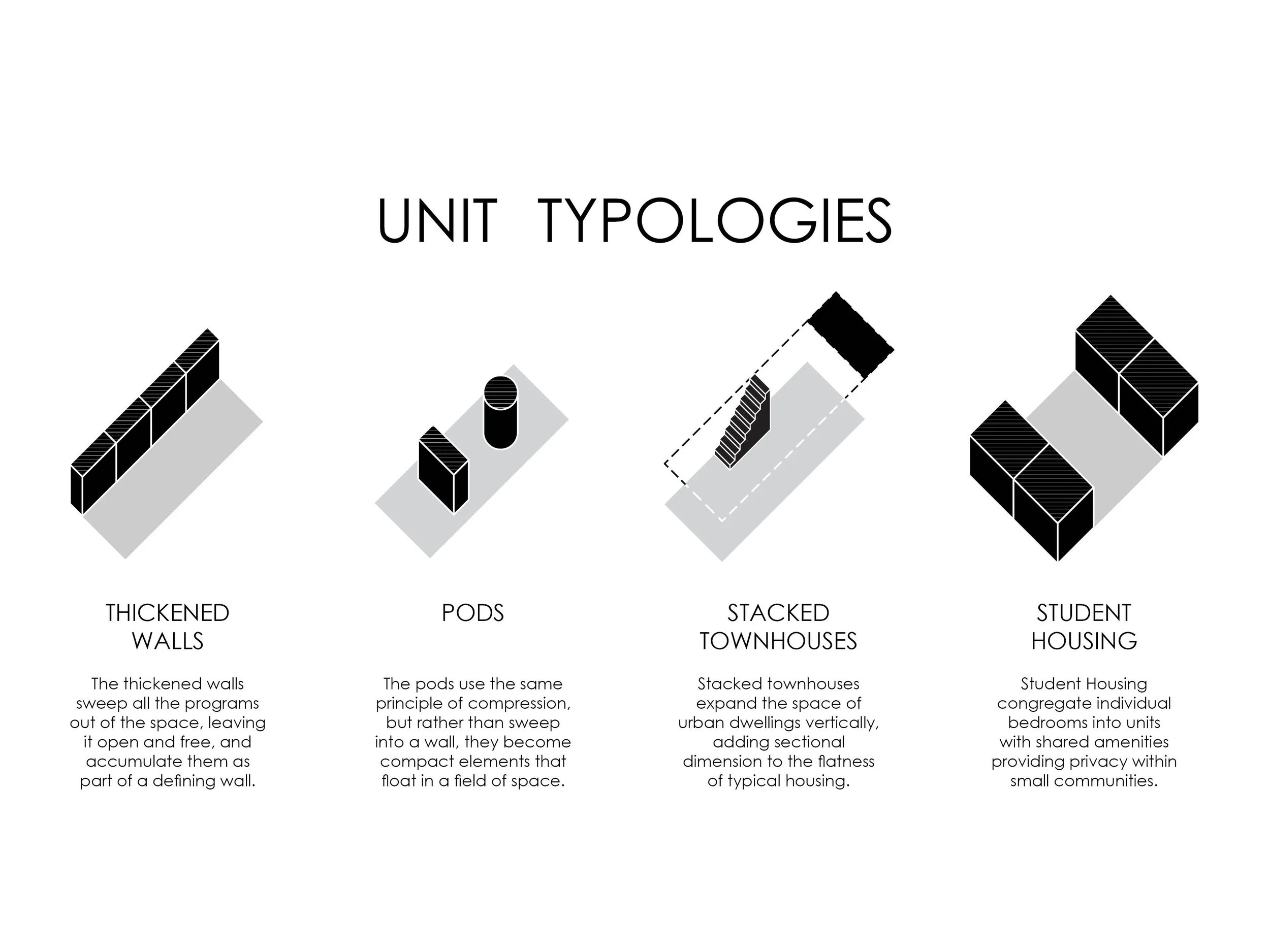 UNIT TYPOLOGIES

THICKENED WALLS

The thickened walls sweep all the programs out of the space, leaving it open and free, and accumulate them as part of a defining wall.

PODS

The pods use the same principle of compression, but rather than sweep into a wall, they become compact elements that float in a field of space.

STACKED TOWNHOUSES

Stacked townhouses expand the space of urban dwellings vertically, adding sectional dimension to the flatness of typical housing.

STUDENT HOUSING

Student Housing congregate individual bedrooms into units with shared amenities providing privacy within small communities.