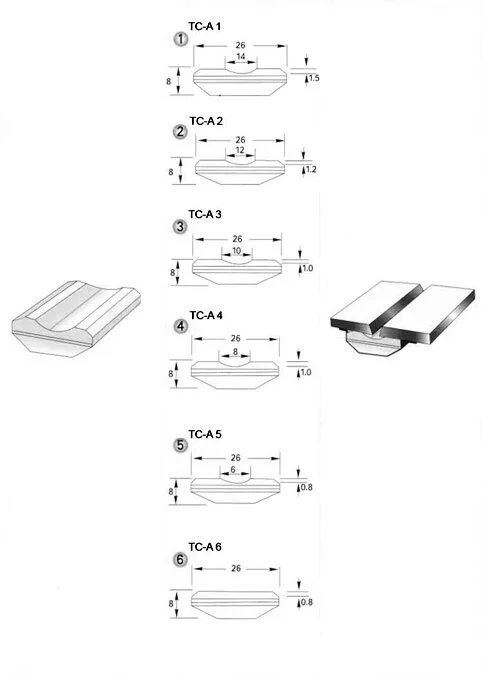 1 TC-A 1
26
14
8
1.5

2 TC-A 2
26
12
8
1.2

3 TC-A 3
26
10
8
1.0

4 TC-A 4
26
8
8
1.0

5 TC-A 5
26
6
8
0.8

6 TC-A 6
26
8
0.8