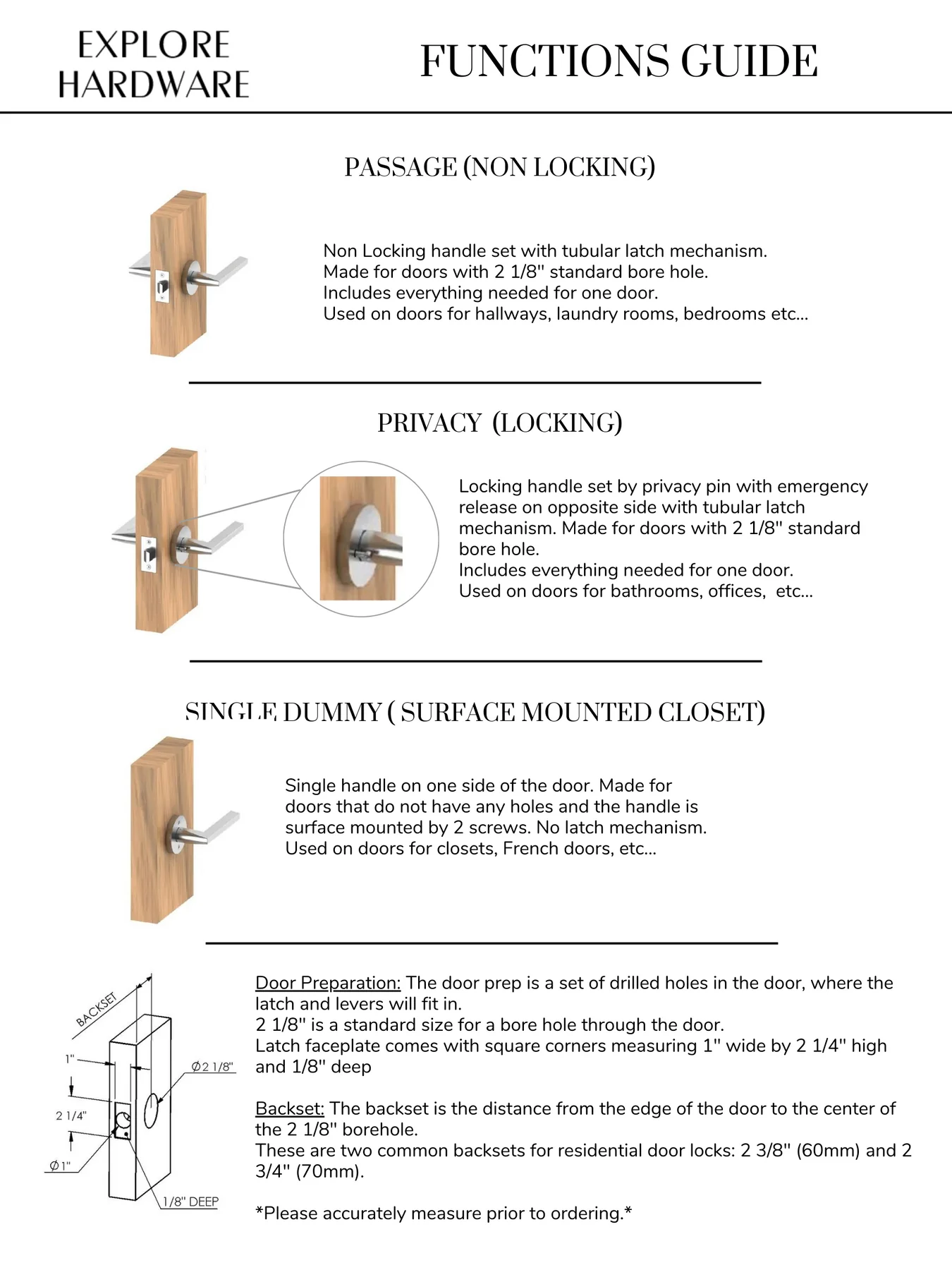 EXPLORE HARDWARE

FUNCTIONS GUIDE

PASSAGE (NON LOCKING)

Non Locking handle set with tubular latch mechanism.
Made for doors with 2 1/8" standard bore hole.
Includes everything needed for one door.
Used on doors for hallways, laundry rooms, bedrooms etc...

PRIVACY (LOCKING)

Locking handle set by privacy pin with emergency release on opposite side with tubular latch mechanism. Made for doors with 2 1/8" standard bore hole.
Includes everything needed for one door.
Used on doors for bathrooms, offices, etc...

SINGLE DUMMY ( SURFACE MOUNTED CLOSET)

Single handle on one side of the door. Made for doors that do not have any holes and the handle is surface mounted by 2 screws. No latch mechanism.
Used on doors for closets, French doors, etc...

BACKSET
1"
Ø2 1/8"
2 1/4"
Ø1"
1/8" DEEP

Door Preparation: The door prep is a set of drilled holes in the door, where the latch and levers will fit in.
2 1/8" is a standard size for a bore hole through the door.
Latch faceplate comes with square corners measuring 1" wide by 2 1/4" high and 1/8" deep

Backset: The backset is the distance from the edge of the door to the center of the 2 1/8" borehole.
These are two common backsets for residential door locks: 2 3/8" (60mm) and 2 3/4" (70mm).

*Please accurately measure prior to ordering.*