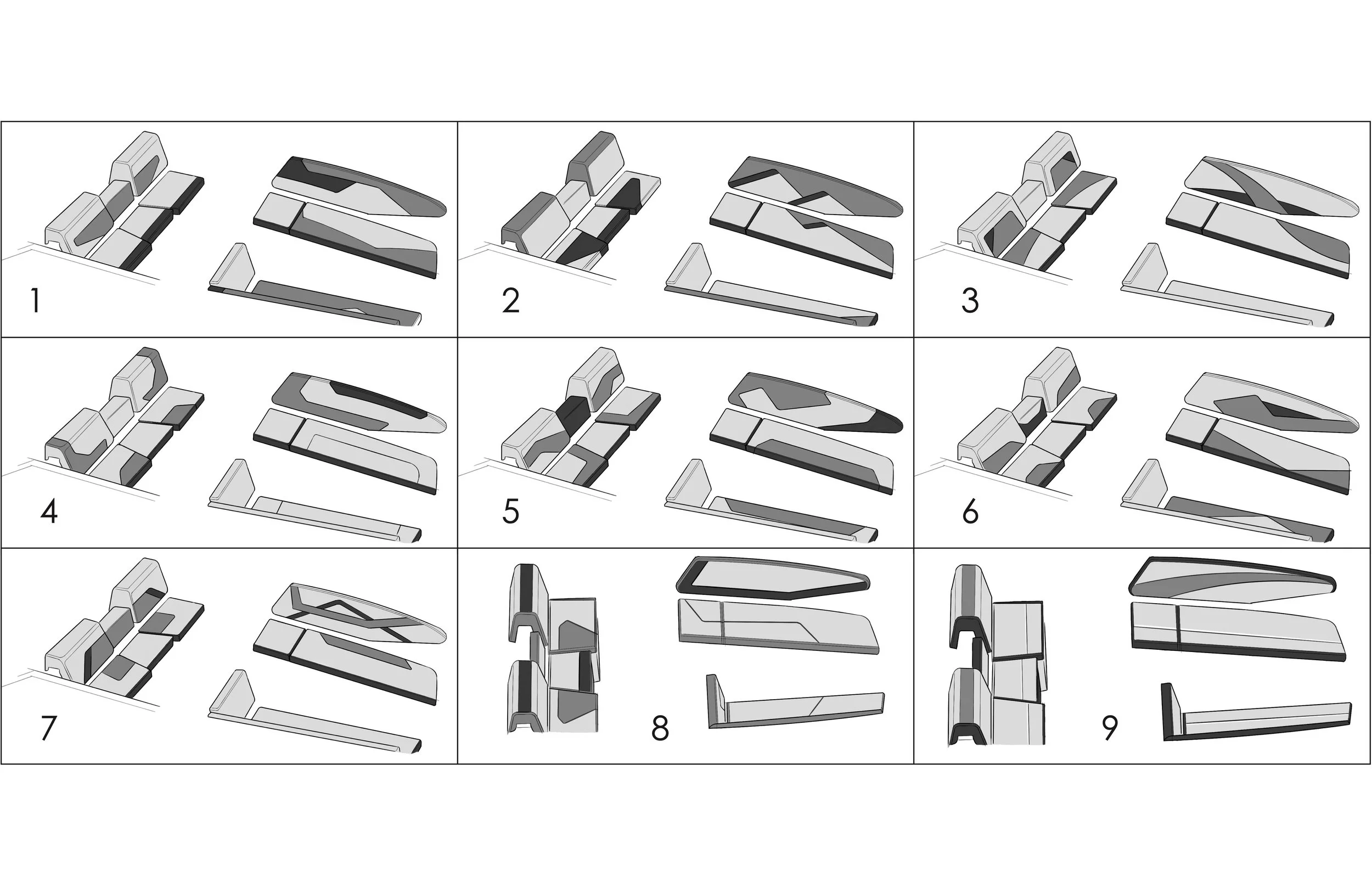 1

2

3

4

5

6

7

8

9