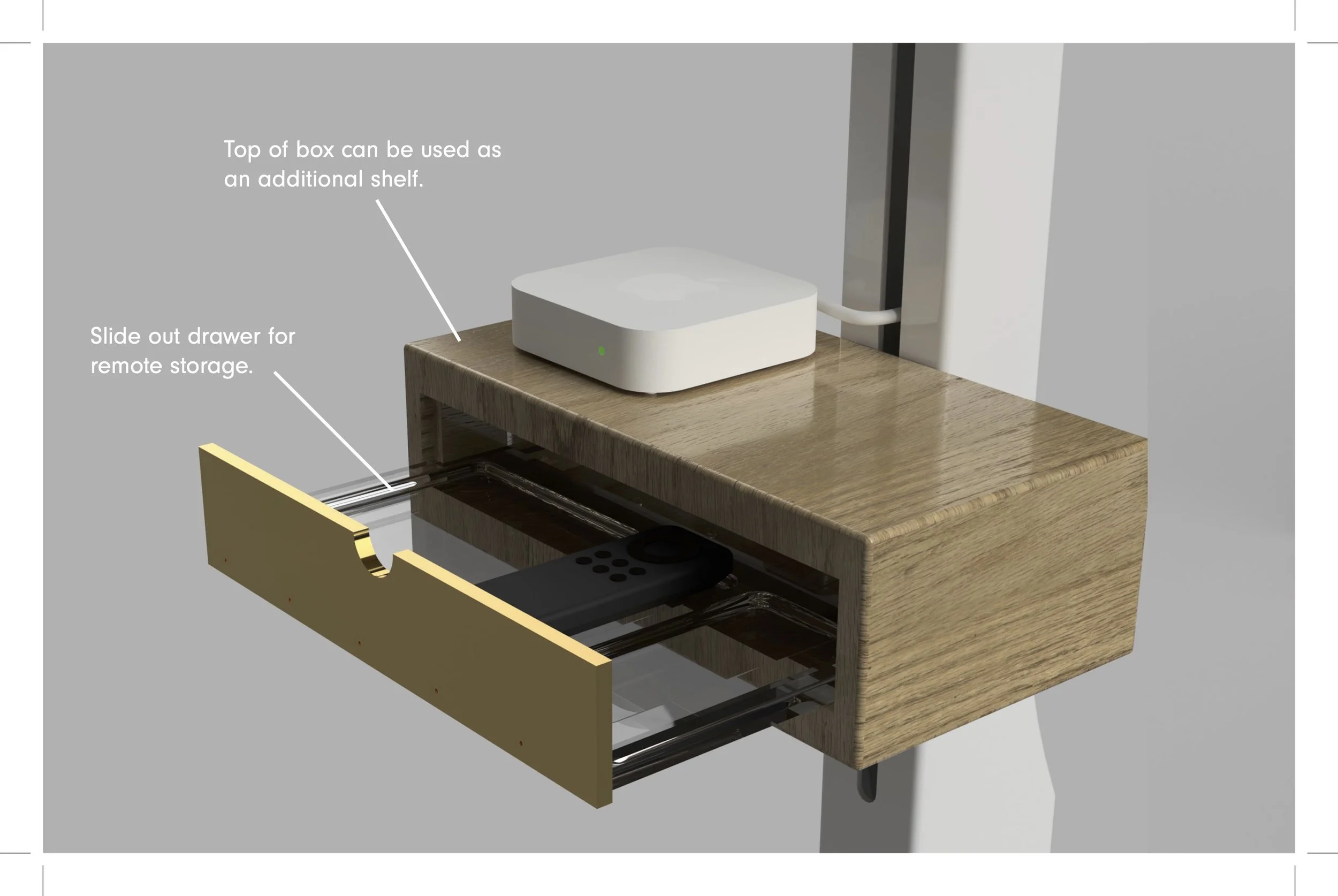 Top of box can be used as an additional shelf.

Slide out drawer for remote storage.