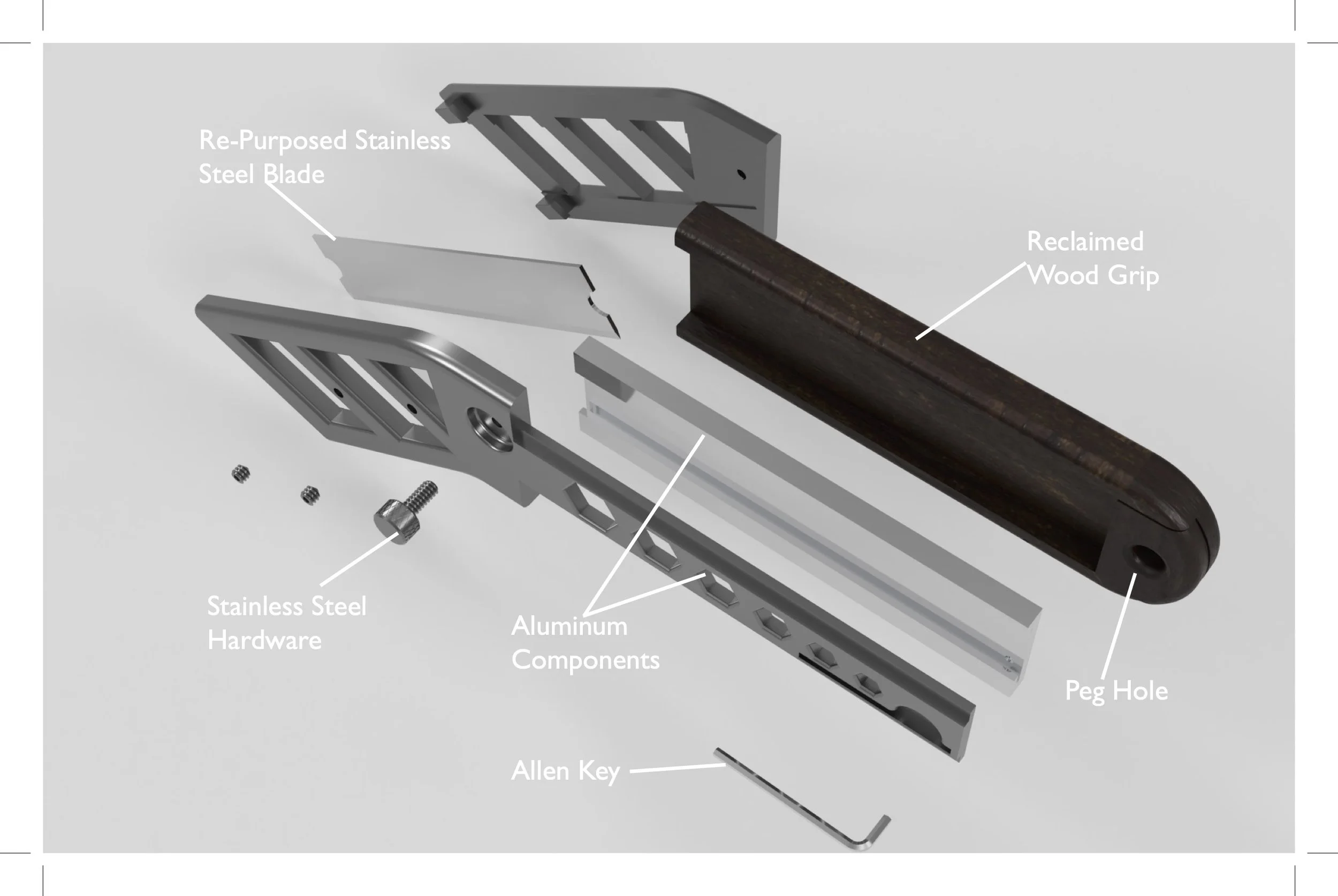 Re-Purposed Stainless Steel Blade

Reclaimed Wood Grip

Stainless Steel Hardware

Aluminum Components

Peg Hole

Allen Key