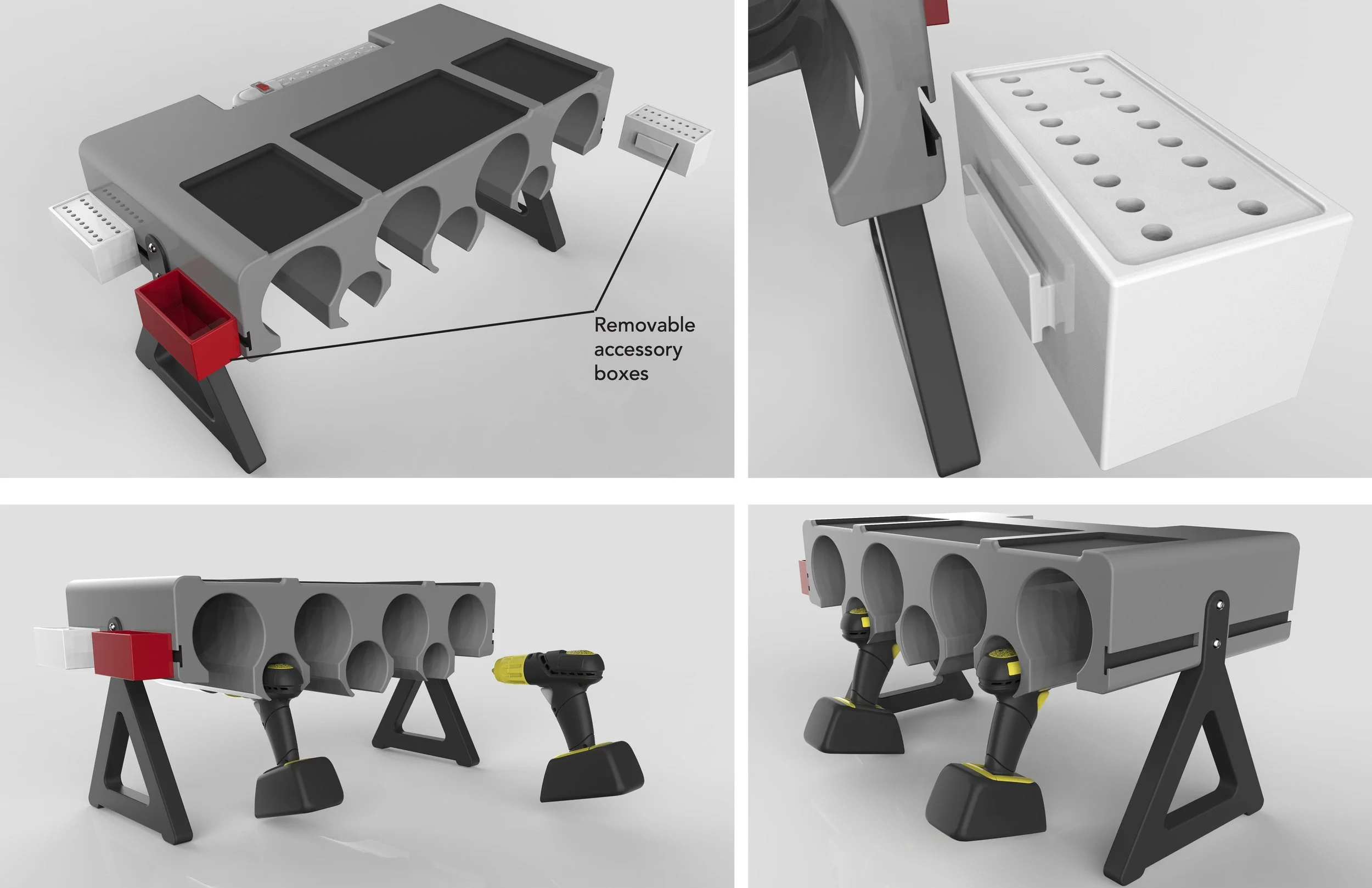 Removable accessory boxes