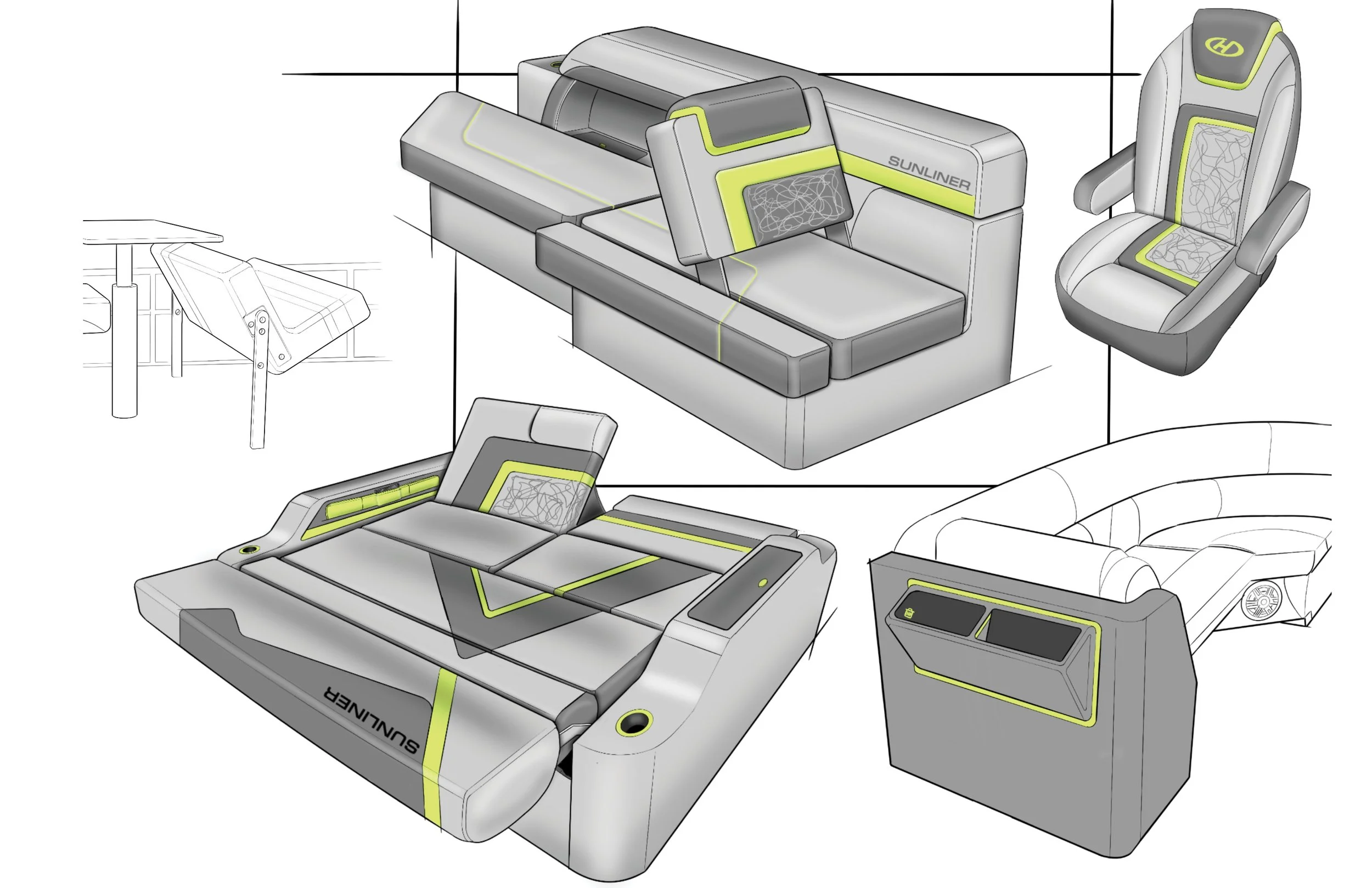 SUNLINER

SUNLINER