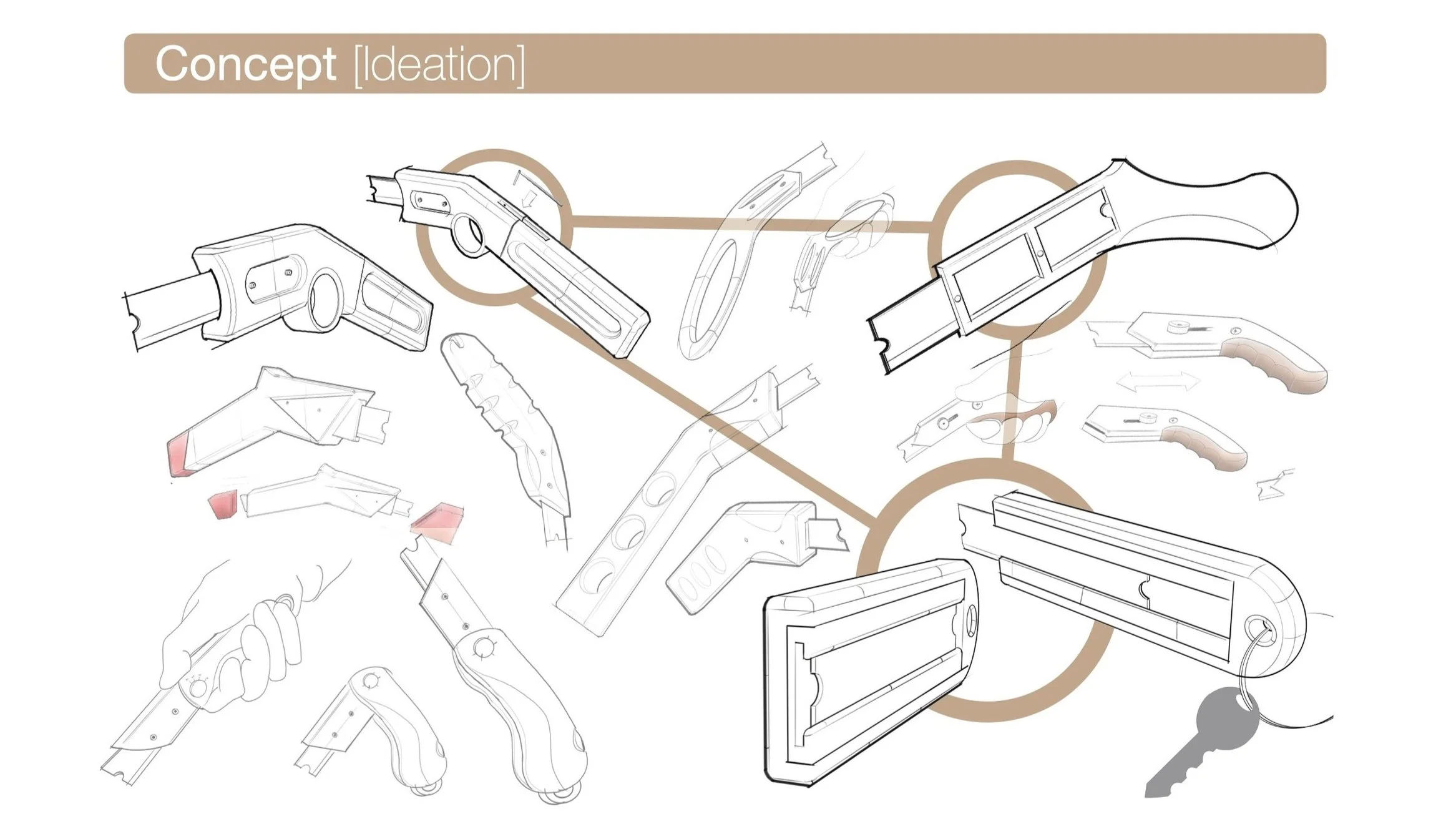 Concept [Ideation]