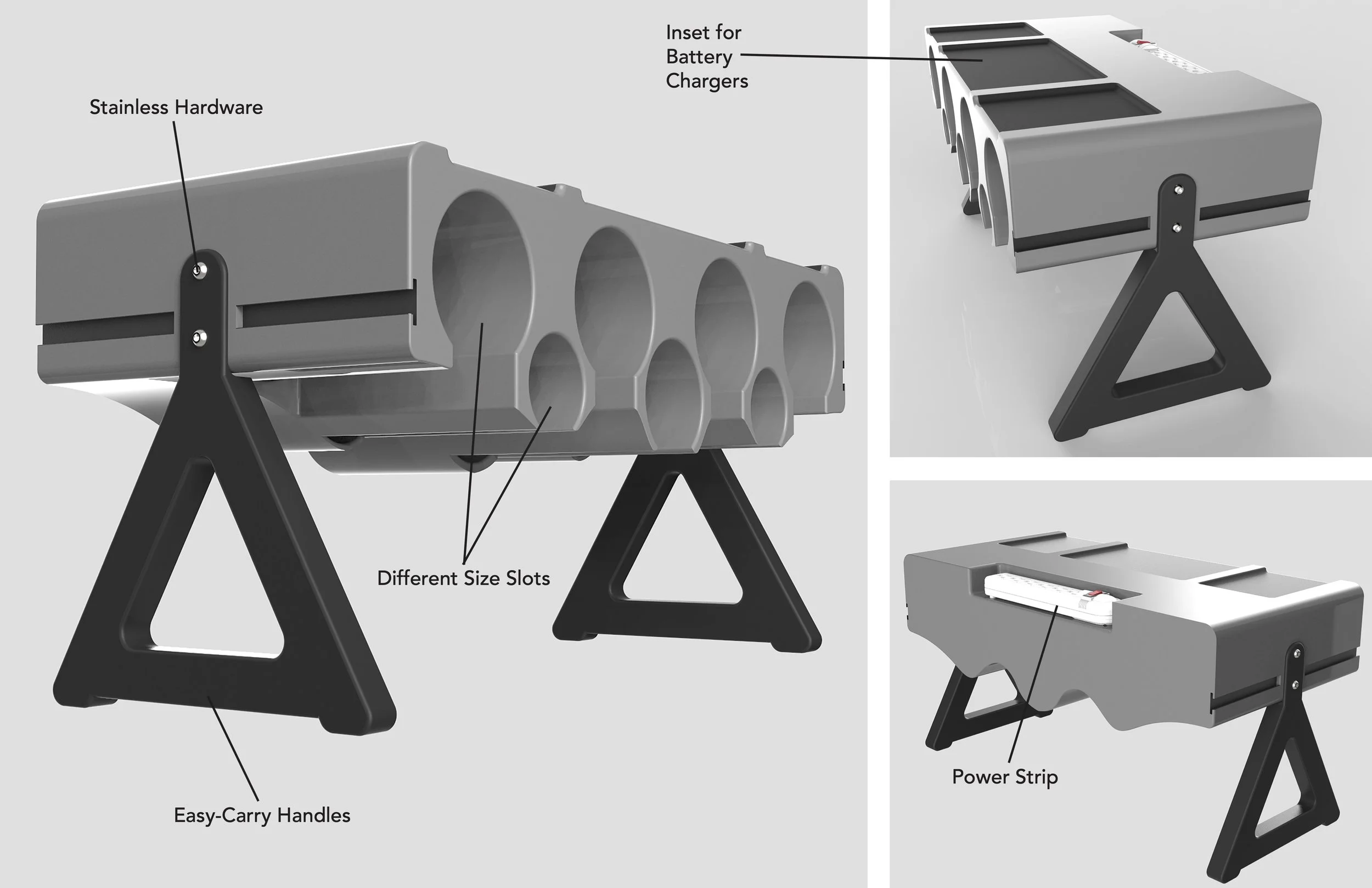 Stainless Hardware

Different Size Slots

Easy-Carry Handles

Inset for Battery Chargers

Power Strip