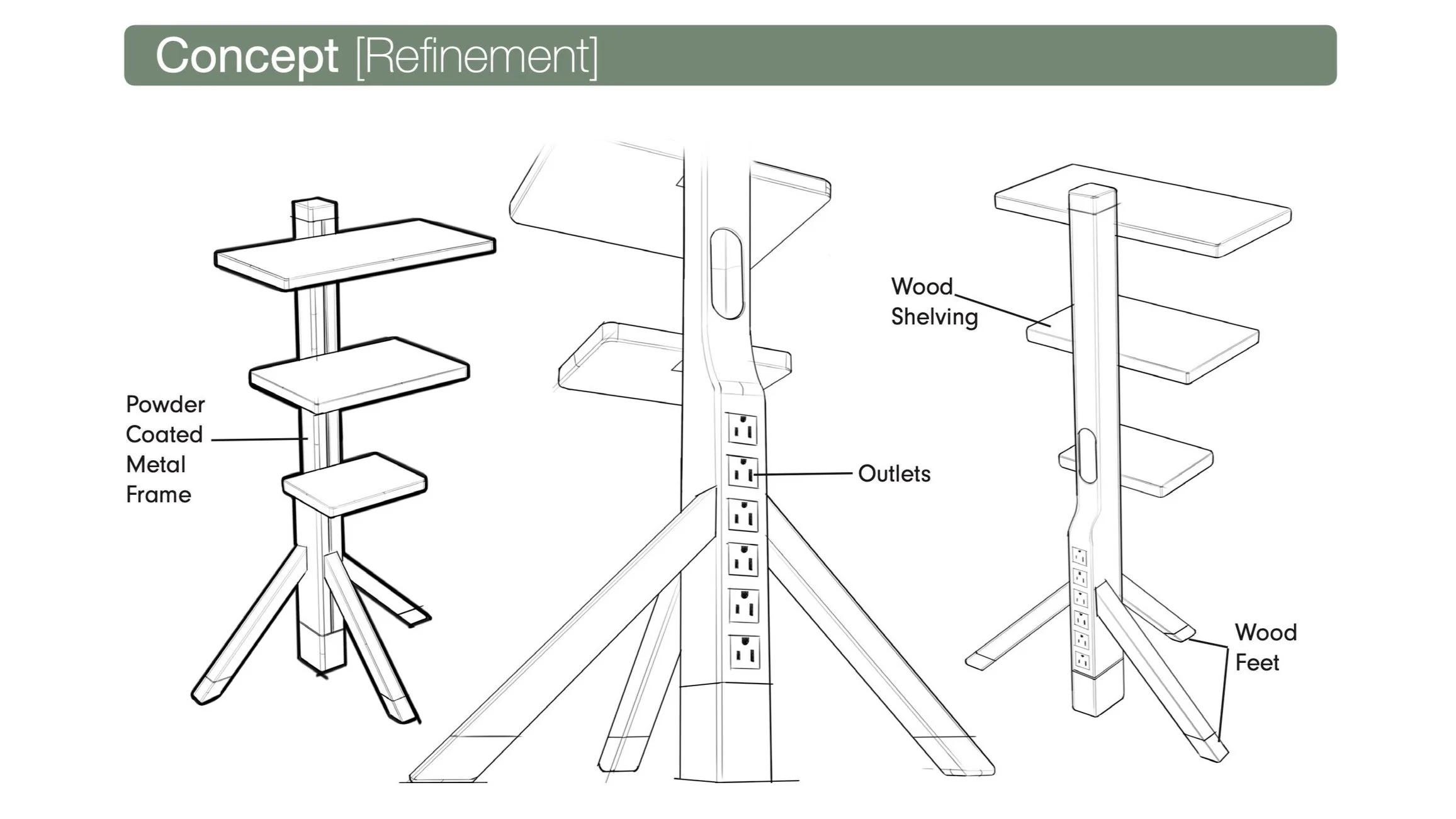 Concept [Refinement]

Powder Coated Metal Frame

Outlets

Wood Shelving

Wood Feet