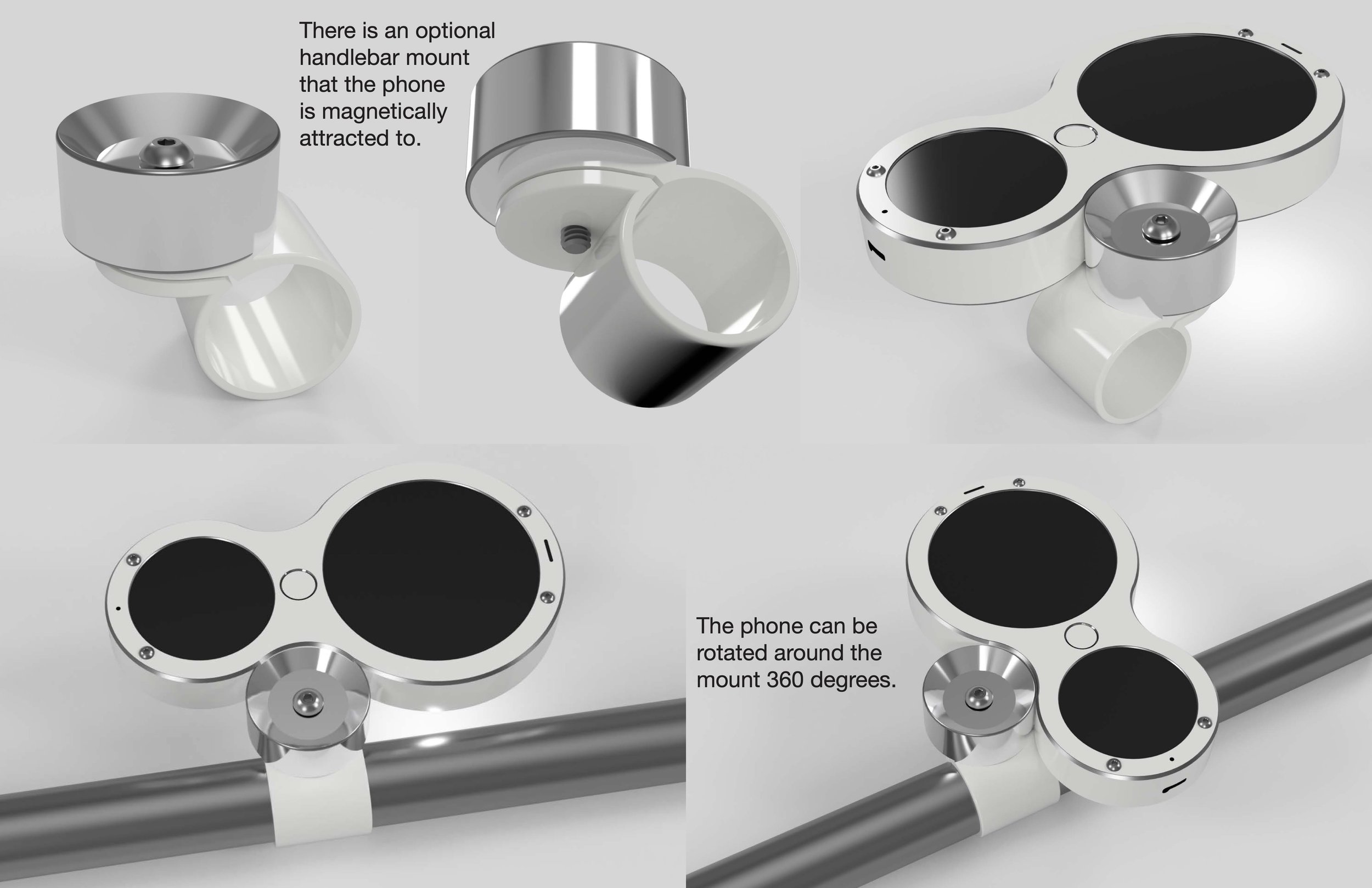 There is an optional handlebar mount that the phone is magnetically attracted to.

The phone can be rotated around the mount 360 degrees.