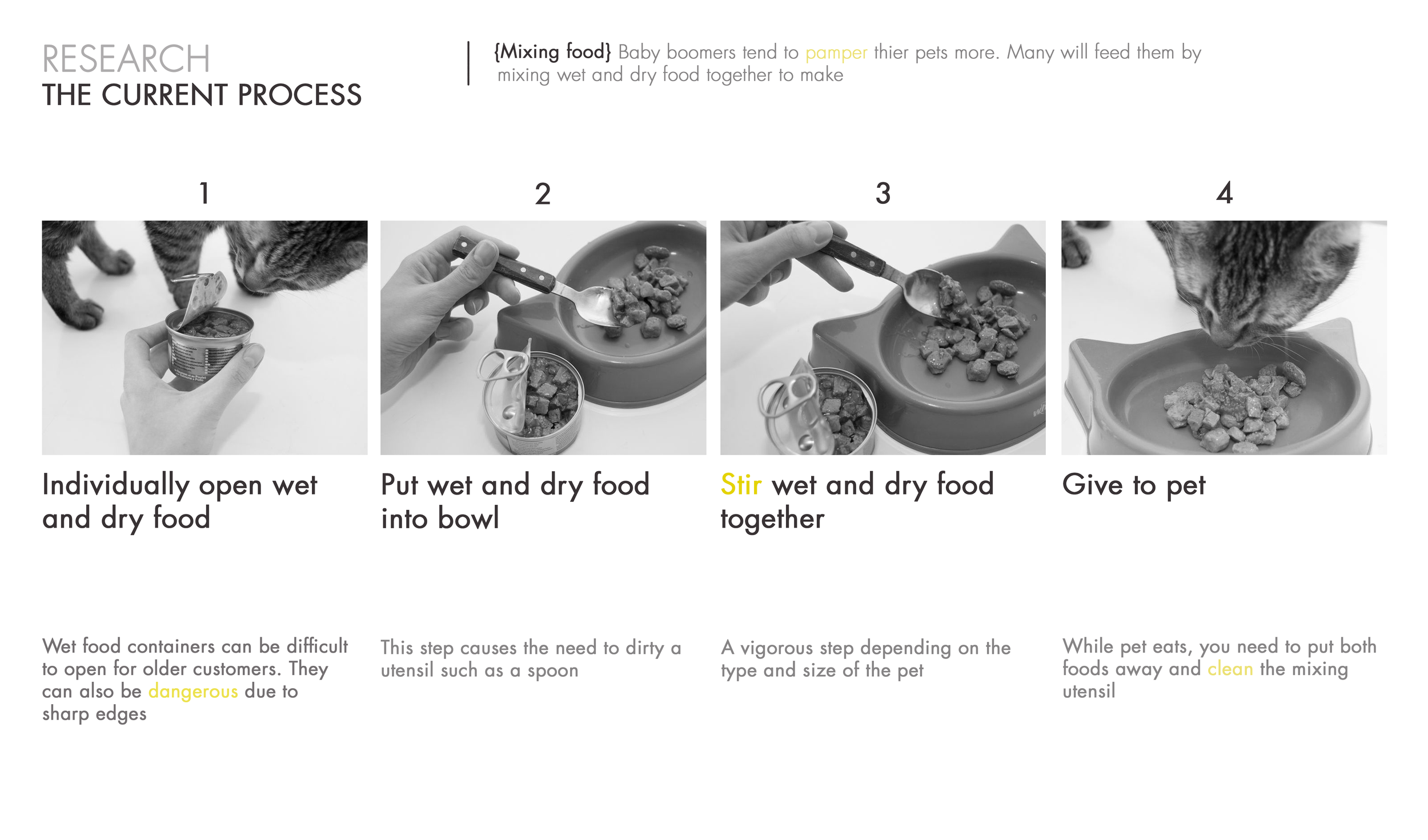 RESEARCH
THE CURRENT PROCESS

{Mixing food} Baby boomers tend to pamper thier pets more. Many will feed them by mixing wet and dry food together to make

1

Individually open wet and dry food

Wet food containers can be difficult to open for older customers. They can also be dangerous due to sharp edges

2

Put wet and dry food into bowl

This step causes the need to dirty a utensil such as a spoon

3

Stir wet and dry food together

A vigorous step depending on the type and size of the pet

4

Give to pet

While pet eats, you need to put both foods away and clean the mixing utensil