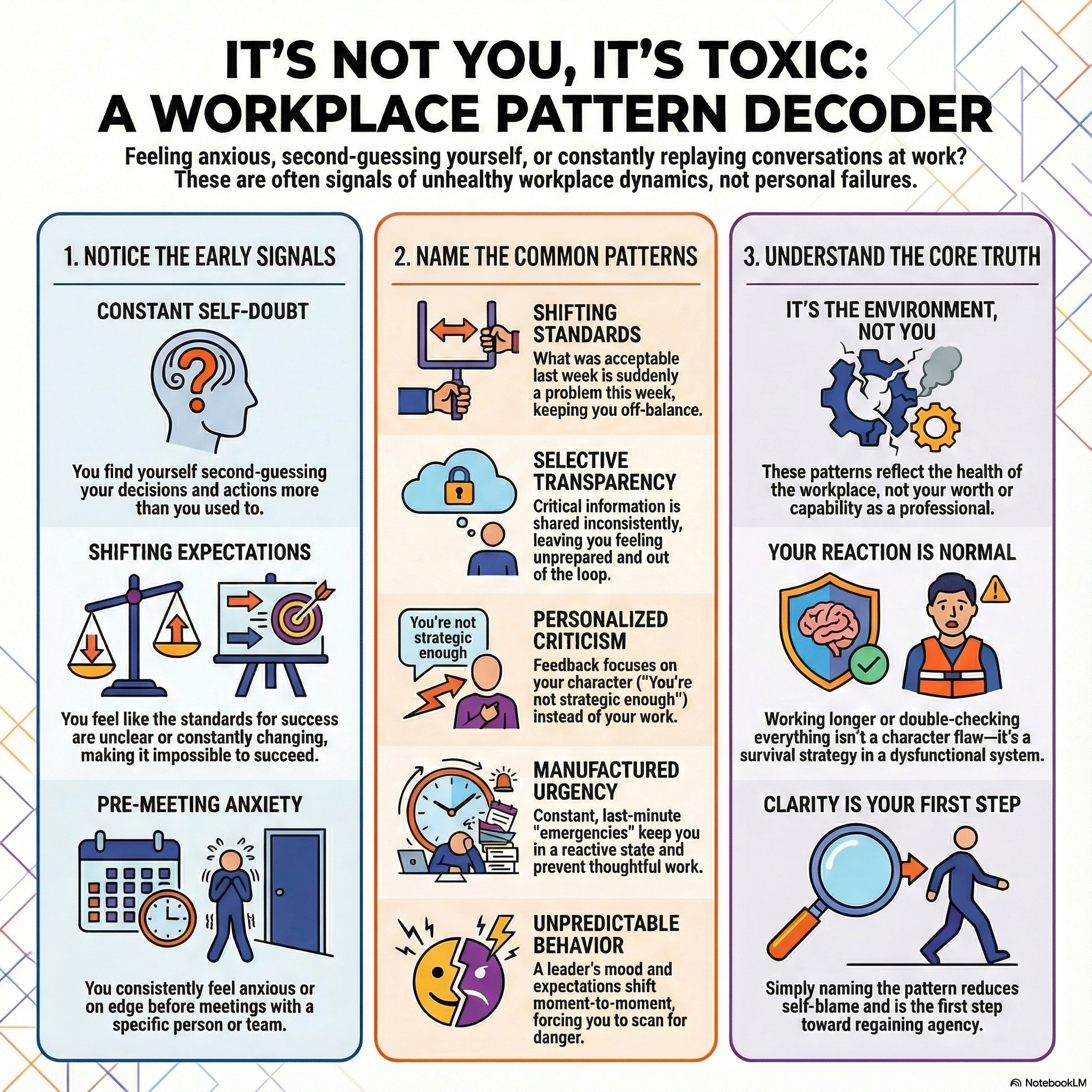 IT'S NOT YOU, IT'S TOXIC: A WORKPLACE PATTERN DECODER

Feeling anxious, second-guessing yourself, or constantly replaying conversations at work? These are often signals of unhealthy workplace dynamics, not personal failures.

1. NOTICE THE EARLY SIGNALS

CONSTANT SELF-DOUBT

You find yourself second-guessing your decisions and actions more than you used to.

SHIFTING EXPECTATIONS

You feel like the standards for success are unclear or constantly changing, making it impossible to succeed.

PRE-MEETING ANXIETY

You consistently feel anxious or on edge before meetings with a specific person or team.

2. NAME THE COMMON PATTERNS

SHIFTING STANDARDS

What was acceptable last week is suddenly a problem this week, keeping you off-balance.

SELECTIVE TRANSPARENCY

Critical information is shared inconsistently, leaving you feeling unprepared and out of the loop.

You're not strategic enough

PERSONALIZED CRITICISM

Feedback focuses on your character ("You're not strategic enough") instead of your work.

MANUFACTURED URGENCY

Constant, last-minute "emergencies" keep you in a reactive state and prevent thoughtful work.

UNPREDICTABLE BEHAVIOR

A leader's mood and expectations shift moment-to-moment, forcing you to scan for danger.

3. UNDERSTAND THE CORE TRUTH

IT'S THE ENVIRONMENT, NOT YOU

These patterns reflect the health of the workplace, not your worth or capability as a professional.

YOUR REACTION IS NORMAL

Working longer or double-checking everything isn't a character flaw—it's a survival strategy in a dysfunctional system.

CLARITY IS YOUR FIRST STEP

Simply naming the pattern reduces self-blame and is the first step toward regaining agency.

NotebookLM