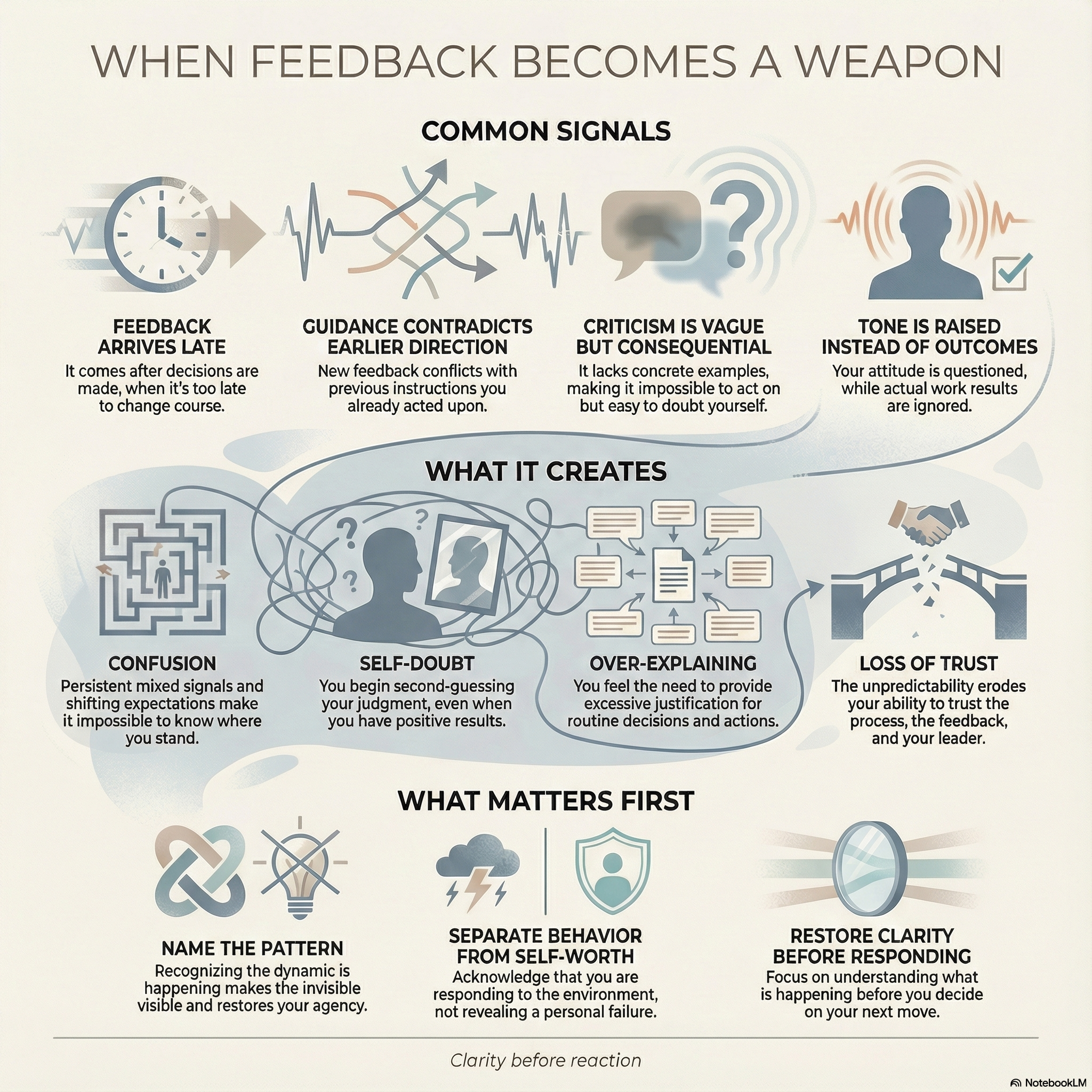 WHEN FEEDBACK BECOMES A WEAPON

COMMON SIGNALS

FEEDBACK ARRIVES LATE
It comes after decisions are made, when it's too late to change course.

GUIDANCE CONTRADICTS EARLIER DIRECTION
New feedback conflicts with previous instructions you already acted upon.

CRITICISM IS VAGUE BUT CONSEQUENTIAL
It lacks concrete examples, making it impossible to act on but easy to doubt yourself.

TONE IS RAISED INSTEAD OF OUTCOMES
Your attitude is questioned, while actual work results are ignored.

WHAT IT CREATES

CONFUSION
Persistent mixed signals and shifting expectations make it impossible to know where you stand.

SELF-DOUBT
You begin second-guessing your judgment, even when you have positive results.

OVER-EXPLAINING
You feel the need to provide excessive justification for routine decisions and actions.

LOSS OF TRUST
The unpredictability erodes your ability to trust the process, the feedback, and your leader.

WHAT MATTERS FIRST

NAME THE PATTERN
Recognizing the dynamic is happening makes the invisible visible and restores your agency.

SEPARATE BEHAVIOR FROM SELF-WORTH
Acknowledge that you are responding to the environment, not revealing a personal failure.

RESTORE CLARITY BEFORE RESPONDING
Focus on understanding what is happening before you decide on your next move.

Clarity before reaction

NotebookLM