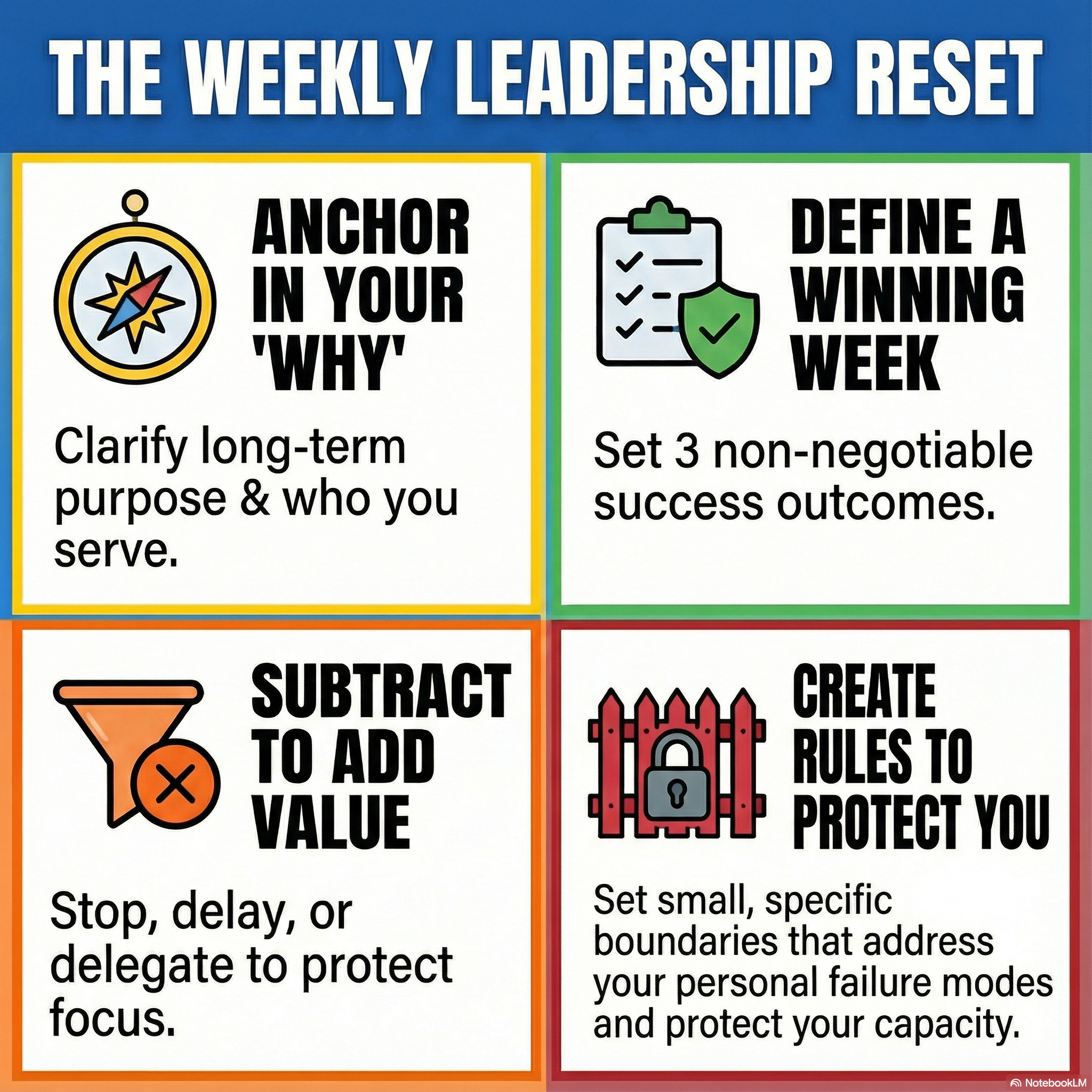 THE WEEKLY LEADERSHIP RESET

ANCHOR IN YOUR 'WHY'

Clarify long-term purpose & who you serve.

DEFINE A WINNING WEEK

Set 3 non-negotiable success outcomes.

SUBTRACT TO ADD VALUE

Stop, delay, or delegate to protect focus.

CREATE RULES TO PROTECT YOU

Set small, specific boundaries that address your personal failure modes and protect your capacity.

NotebookLM