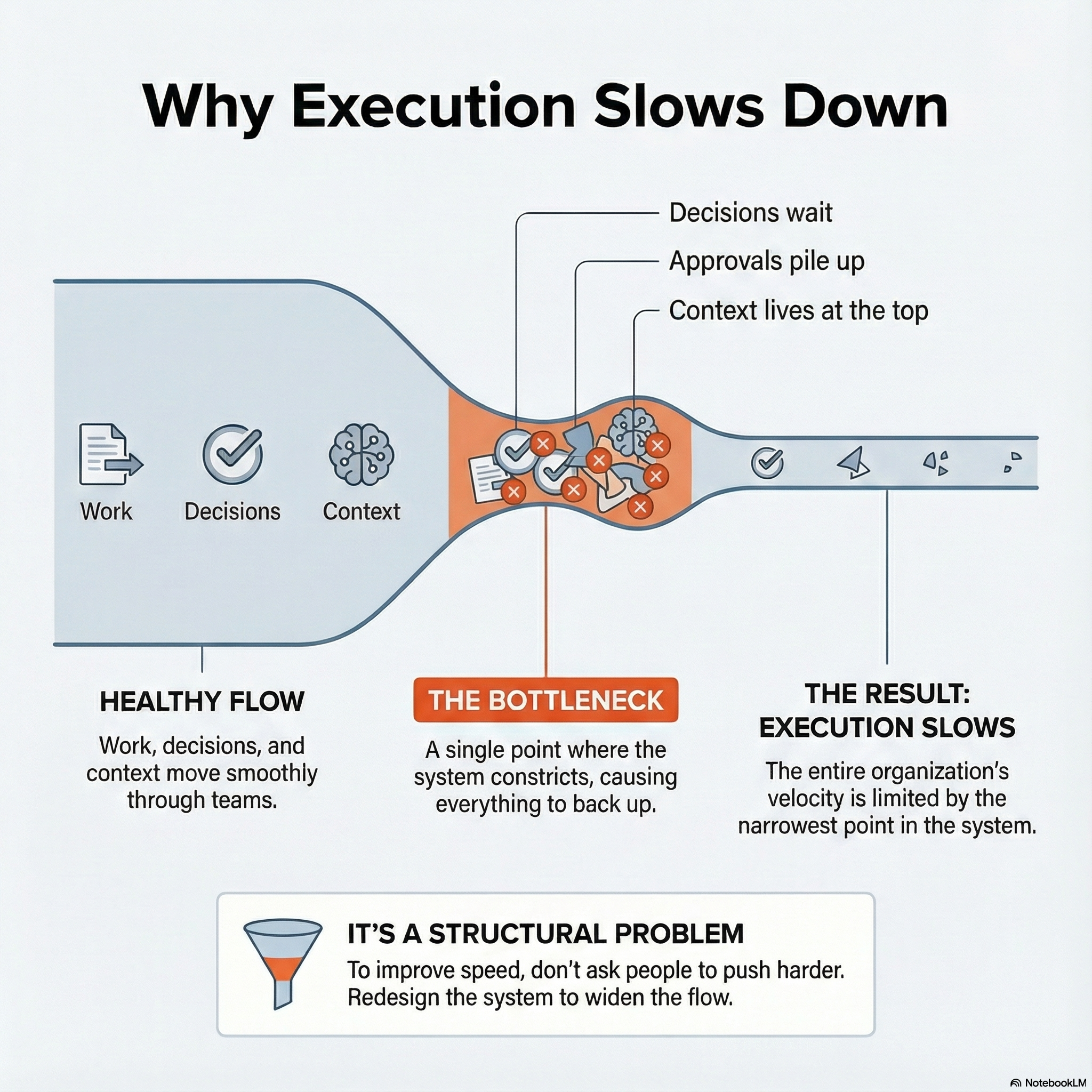 Why Execution Slows Down

Decisions wait

Approvals pile up

Context lives at the top

Work

Decisions

Context

HEALTHY FLOW

Work, decisions, and context move smoothly through teams.

THE BOTTLENECK

A single point where the system constricts, causing everything to back up.

THE RESULT: EXECUTION SLOWS

The entire organization's velocity is limited by the narrowest point in the system.

IT'S A STRUCTURAL PROBLEM

To improve speed, don't ask people to push harder. Redesign the system to widen the flow.

NotebookLM