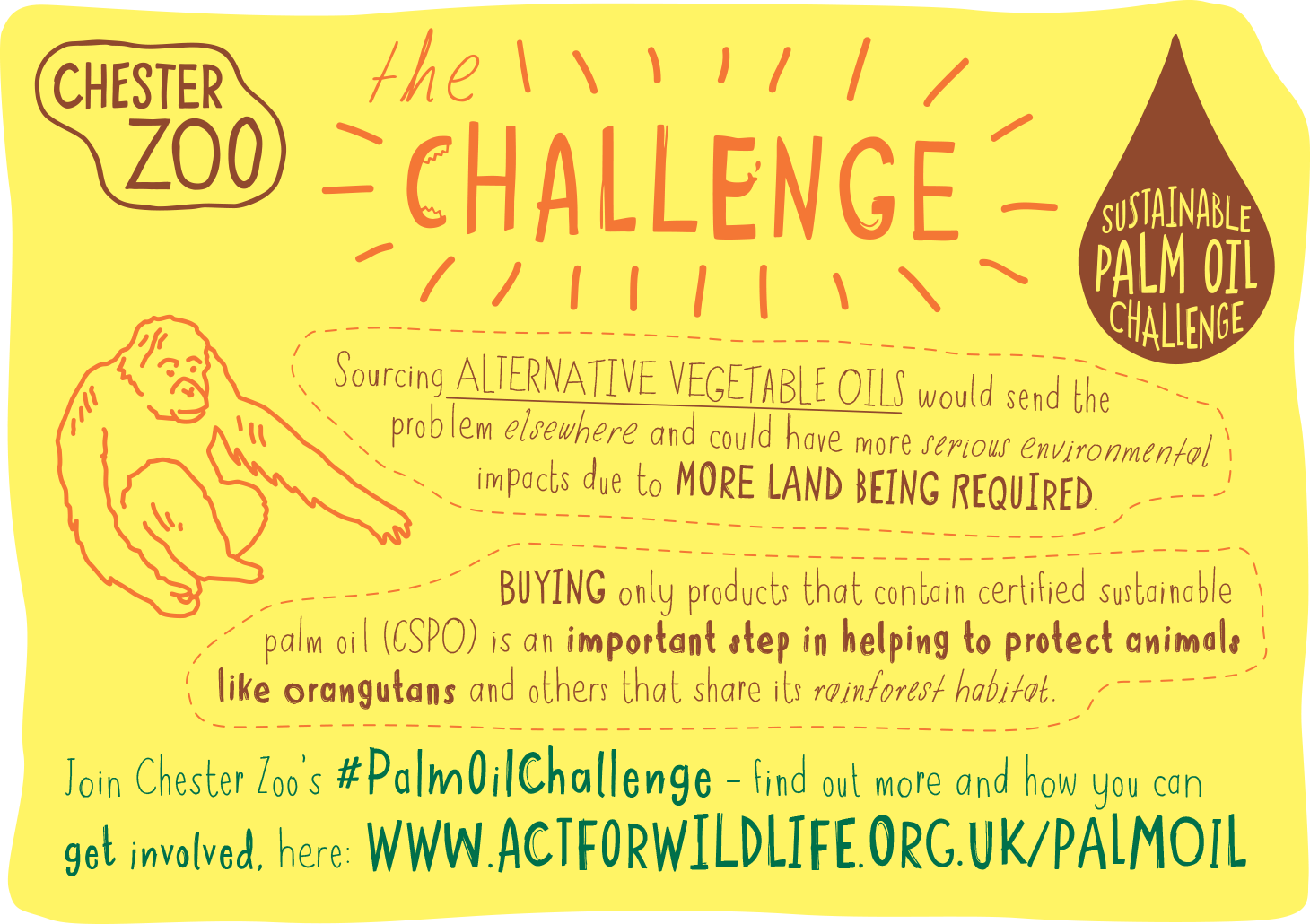 CHESTER ZOO

the CHALLENGE

SUSTAINABLE PALM OIL CHALLENGE

Sourcing ALTERNATIVE VEGETABLE OILS would send the problem elsewhere and could have more serious environmental impacts due to MORE LAND BEING REQUIRED.

BUYING only products that contain certified sustainable palm oil (CSPO) is an important step in helping to protect animals like orangutans and others that share its rainforest habitat.

Join Chester Zoo's #PalmOilChallenge – find out more and how you can get involved, here: WWW.ACTFORWILDLIFE.ORG.UK/PALMOIL