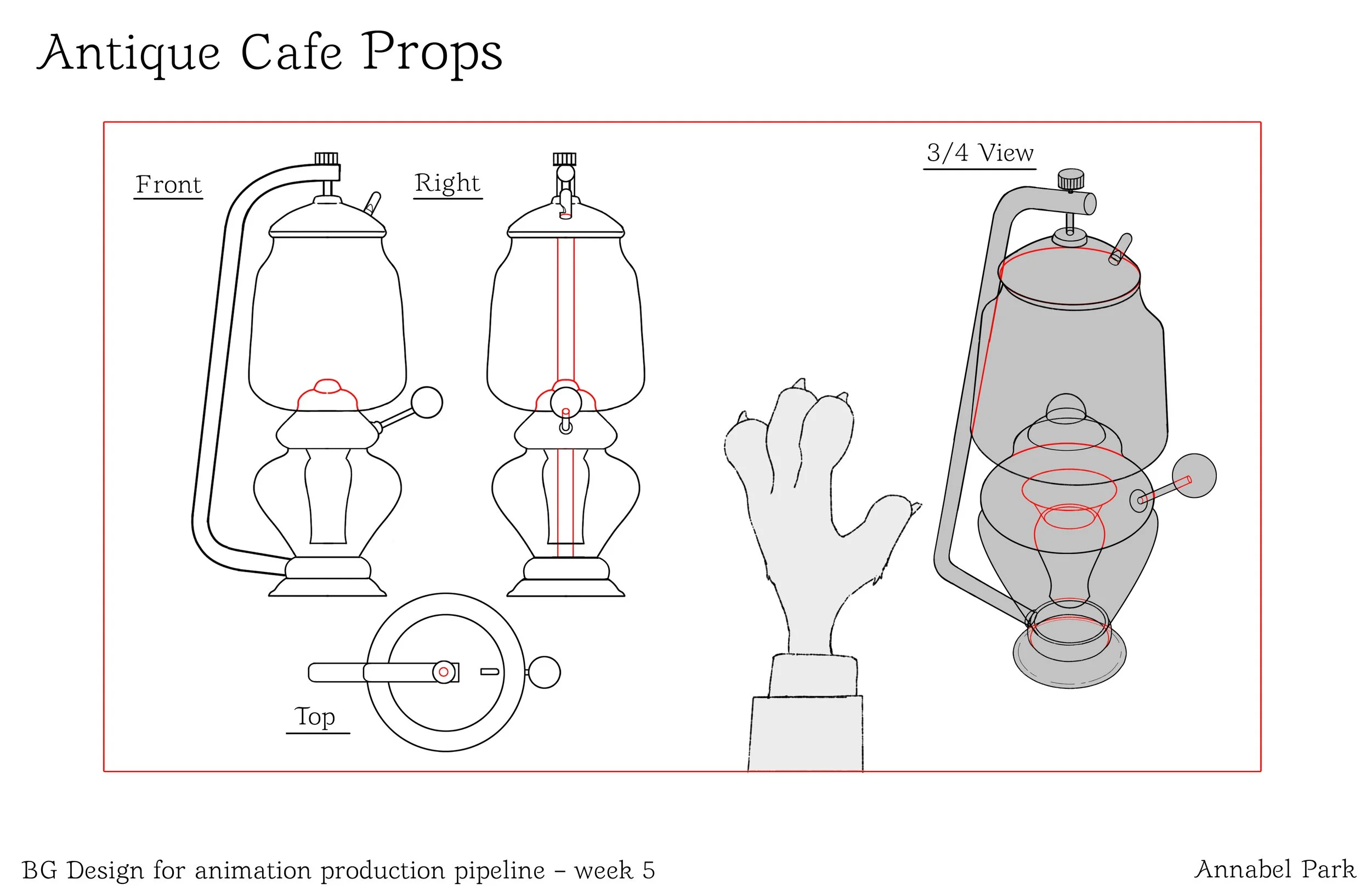 Antique Cafe Props

Front

Right

3/4 View

Top

BG Design for animation production pipeline - week 5

Annabel Park