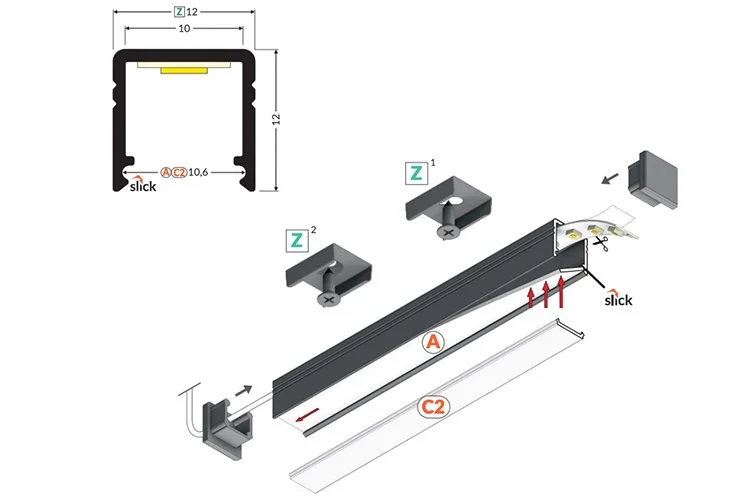 Z 12
10
12
A C2 10,6
slick
Z 1
Z 2
slick
A
C2