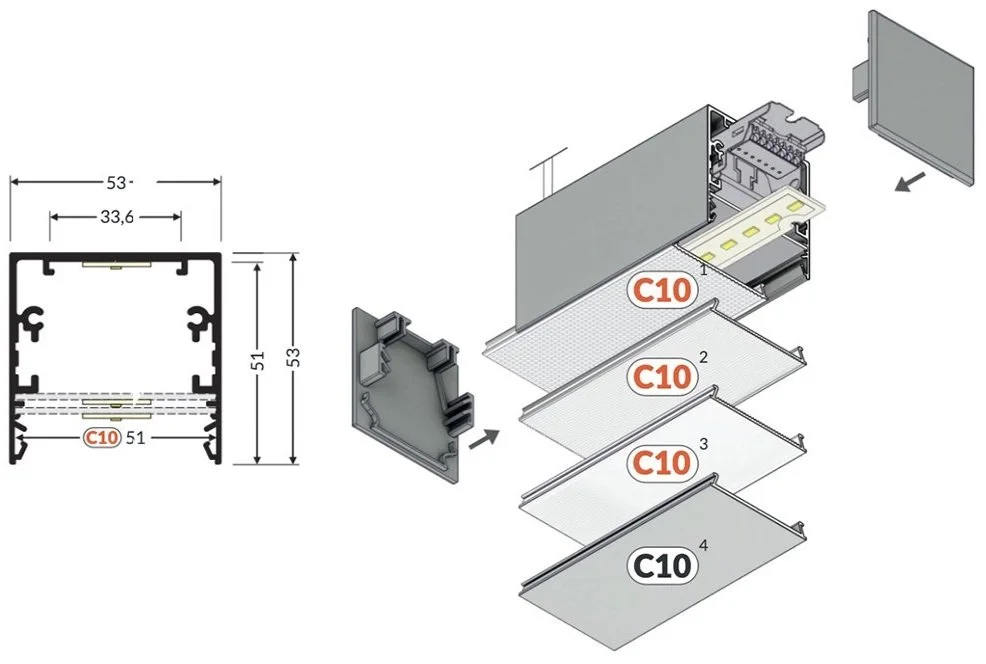 53

33,6

51

53

C10 51

C10 1

C10 2

C10 3

C10 4