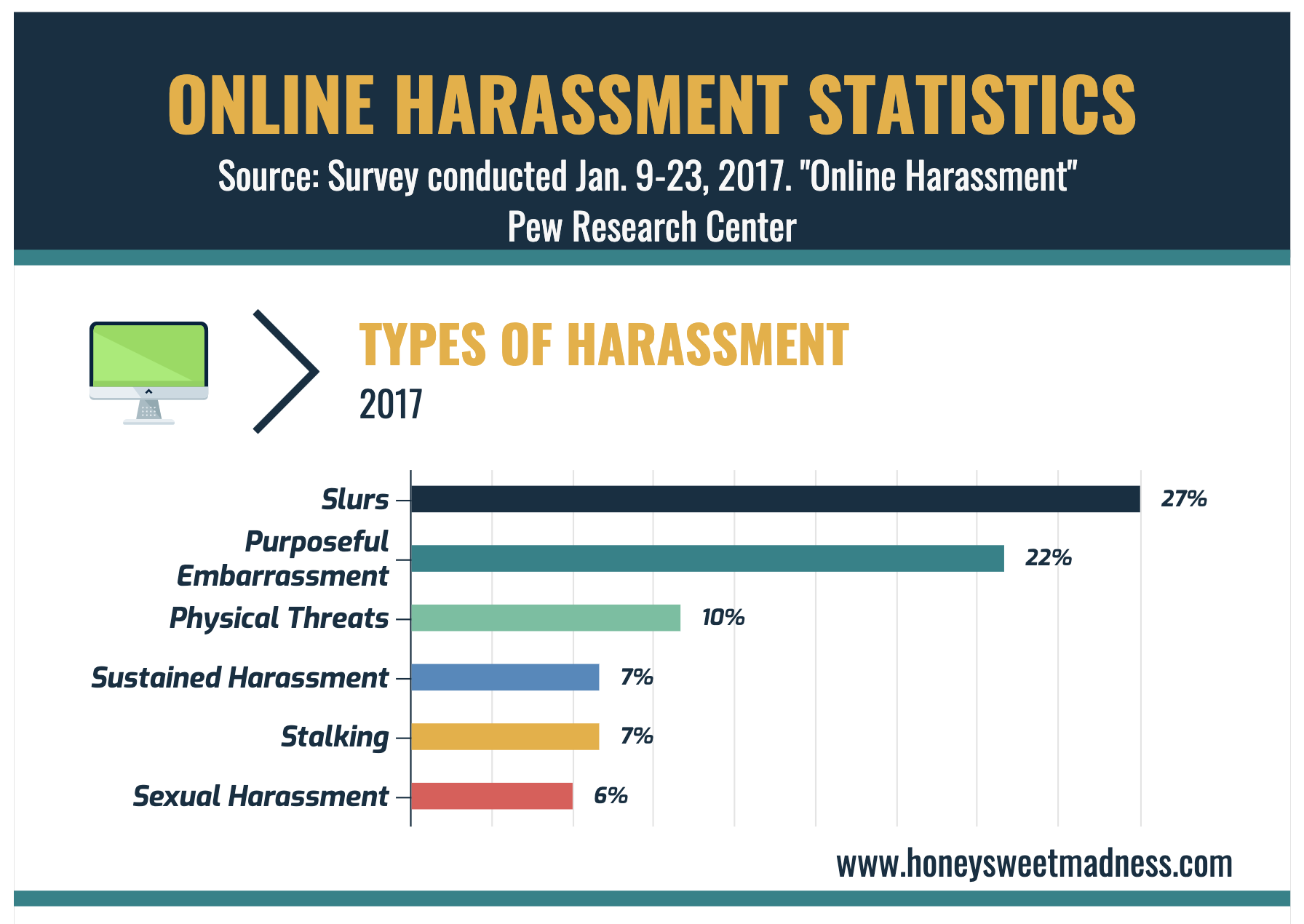 ONLINE HARASSMENT STATISTICS

Source: Survey conducted Jan. 9-23, 2017. "Online Harassment" Pew Research Center

TYPES OF HARASSMENT

2017

Slurs 27%
Purposeful Embarrassment 22%
Physical Threats 10%
Sustained Harassment 7%
Stalking 7%
Sexual Harassment 6%

www.honeysweetmadness.com