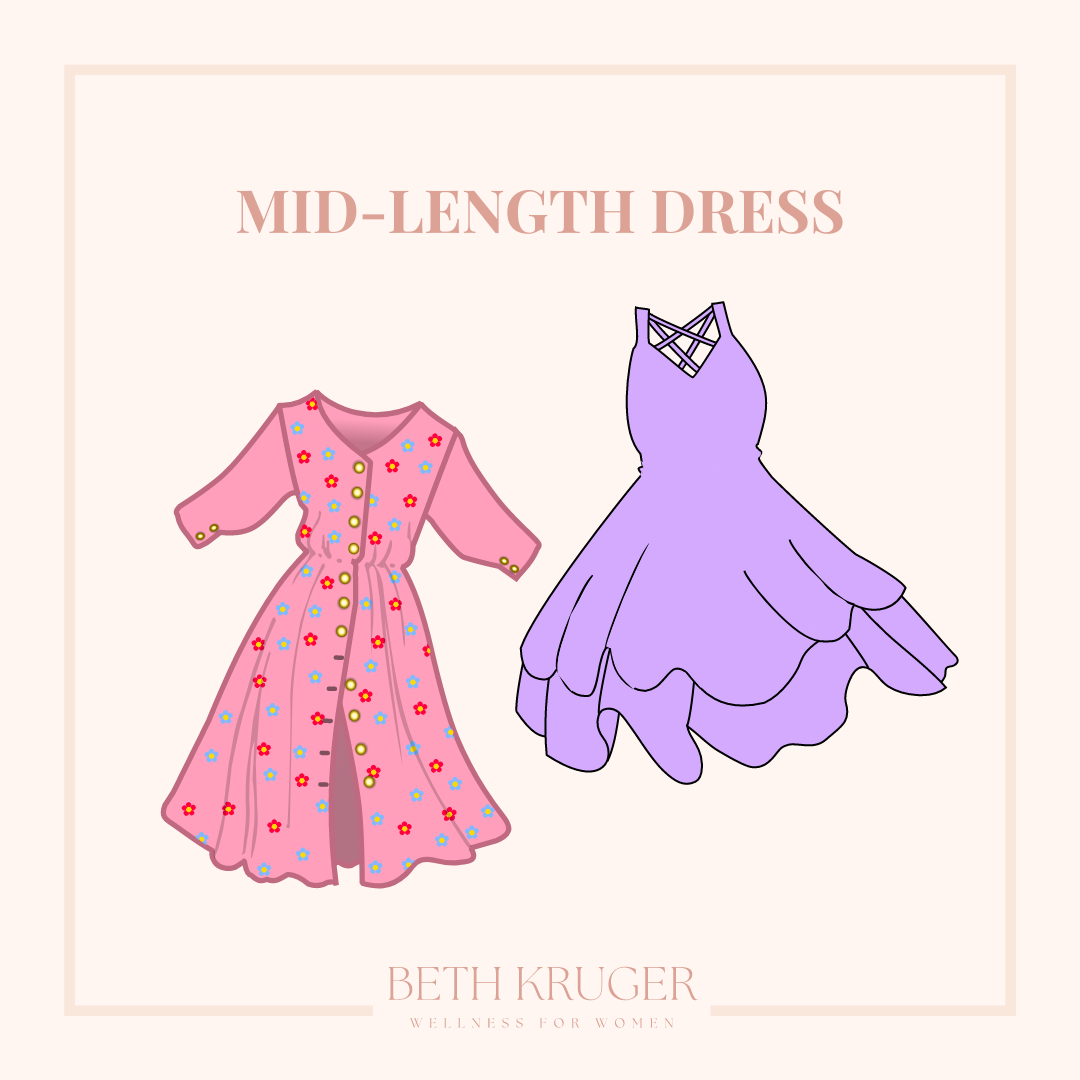 MID-LENGTH DRESS

BETH KRUGER
WELLNESS FOR WOMEN