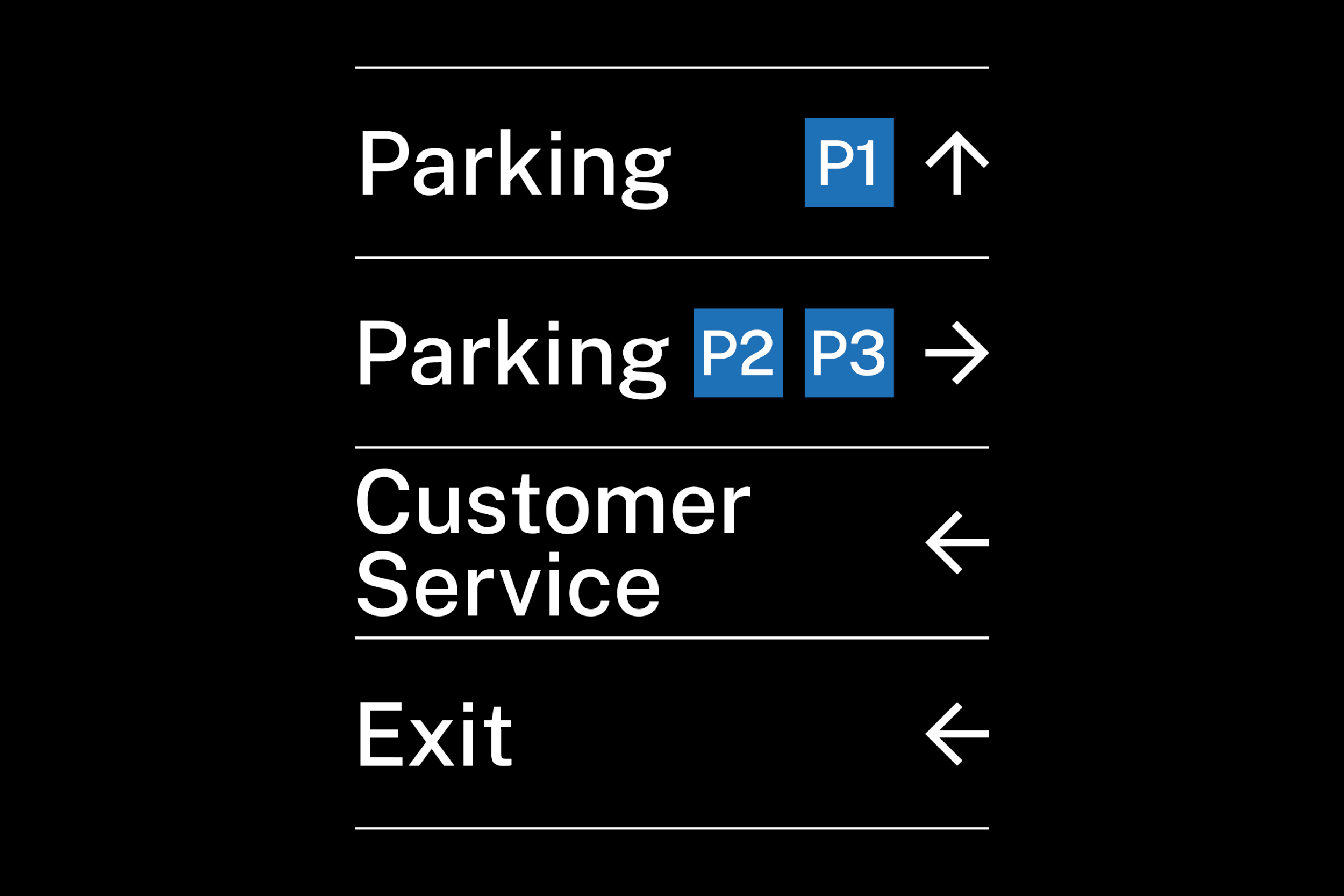 Parking P1 ↑

Parking P2 P3 →

Customer Service ←

Exit ←