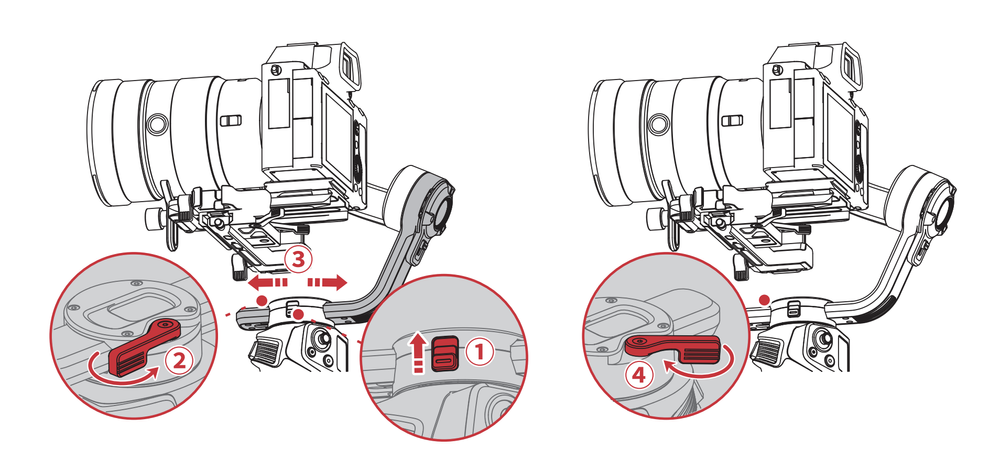 3
2
1
4