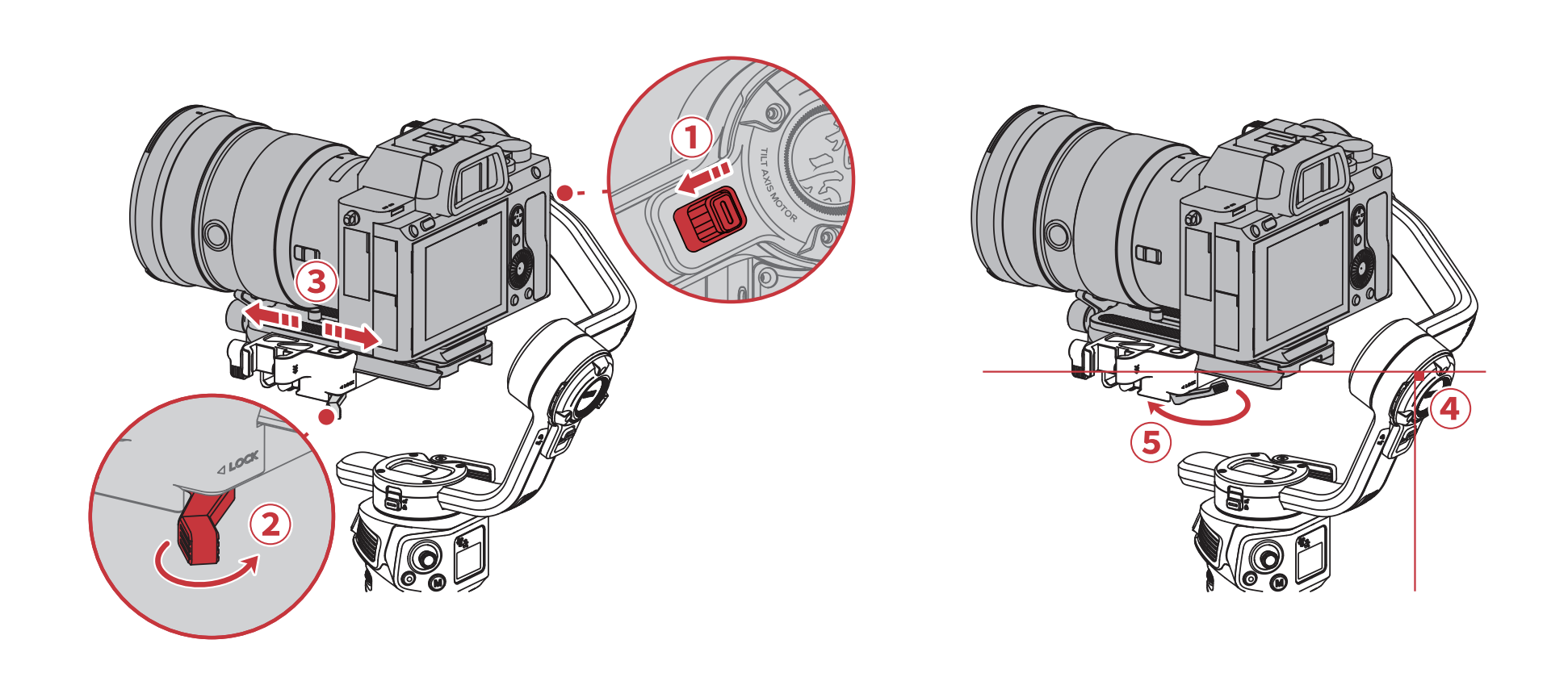 1
TILT AXIS MOTOR
3
LOCK
2
4
5