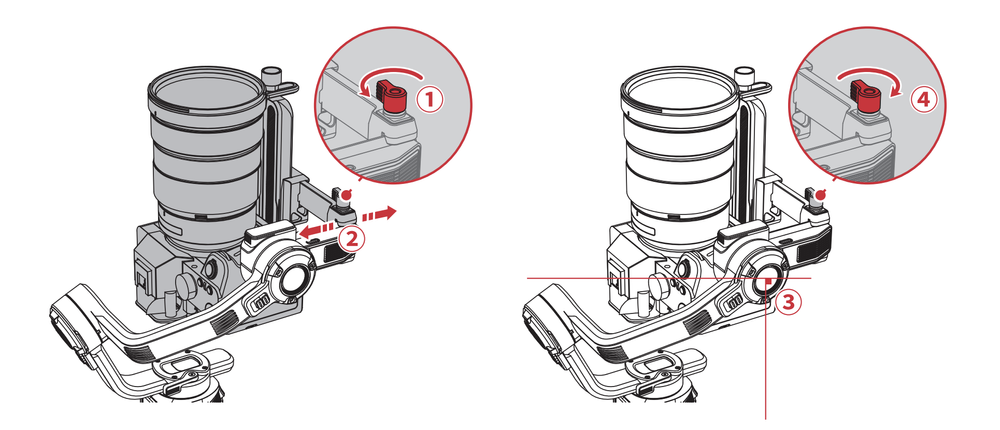 1
2
4
3