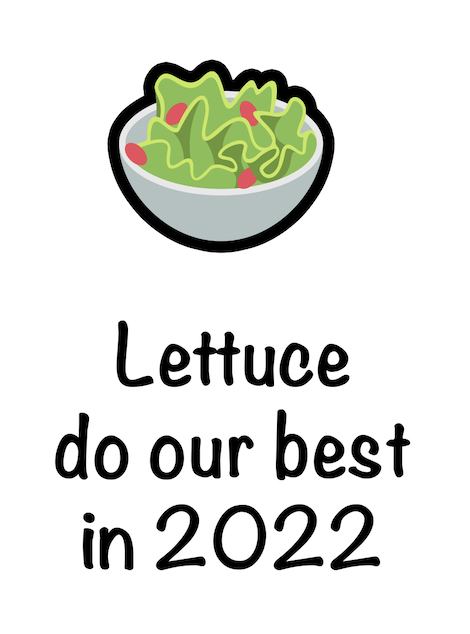 Lettuce do our best in 2022