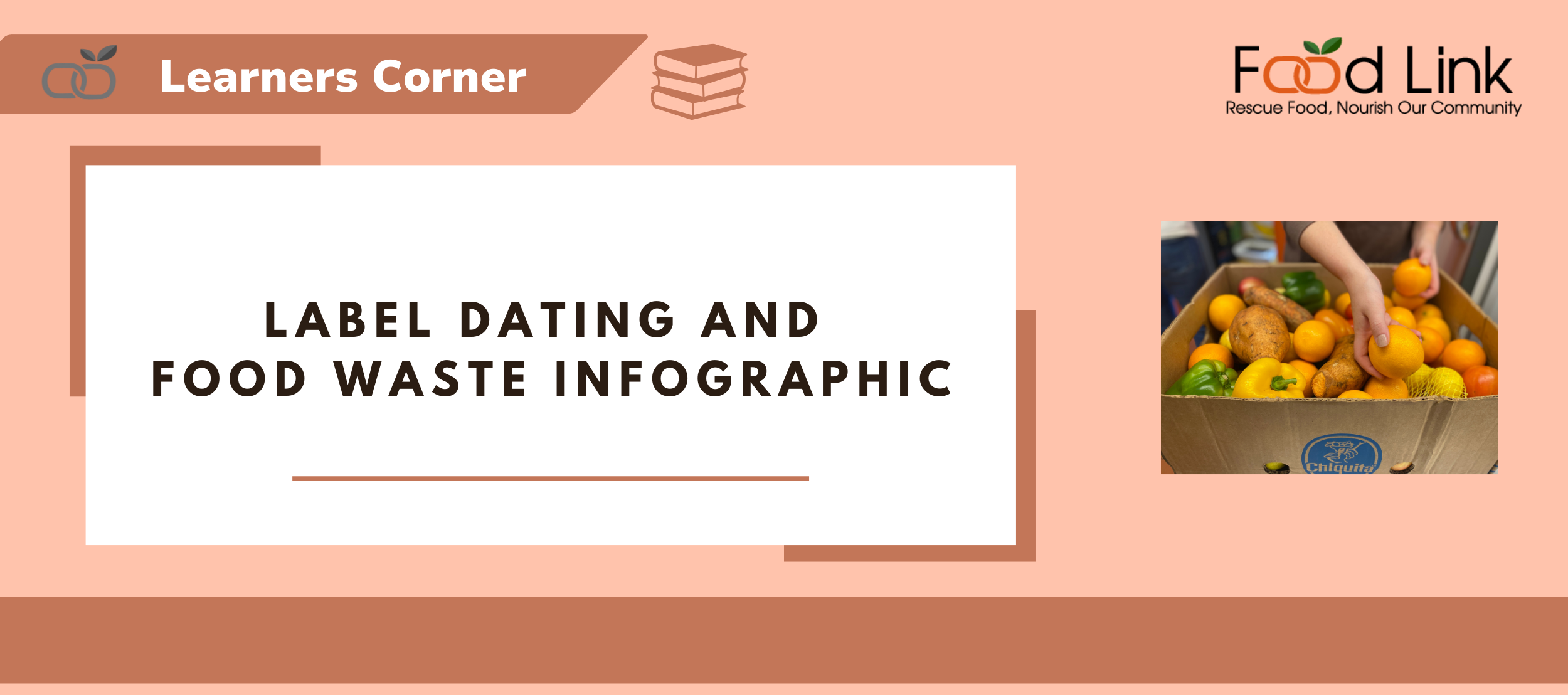 Learners Corner

Food Link
Rescue Food, Nourish Our Community

LABEL DATING AND
FOOD WASTE INFOGRAPHIC

Chiquita