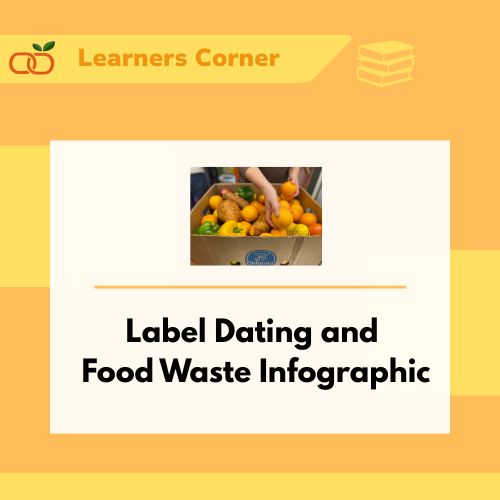 Learners Corner

Chiquita

Label Dating and Food Waste Infographic