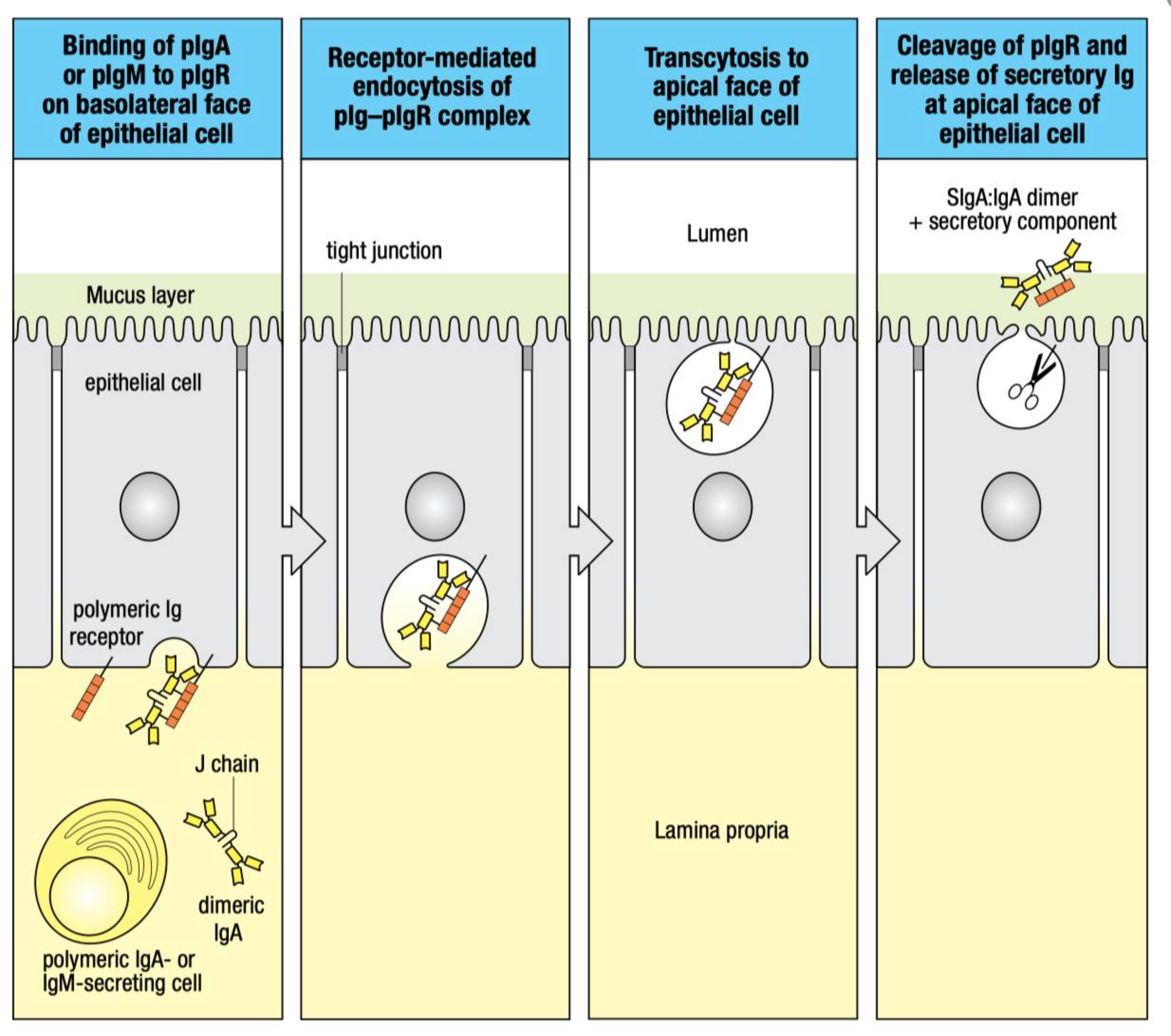 Binding of pIgA or pIgM to pIgR on basolateral face of epithelial cell

Mucus layer

epithelial cell

polymeric Ig receptor

J chain

dimeric IgA

polymeric IgA- or IgM-secreting cell

Receptor-mediated endocytosis of pIg–pIgR complex

tight junction

Transcytosis to apical face of epithelial cell

Lumen

Lamina propria

Cleavage of pIgR and release of secretory Ig at apical face of epithelial cell

SIgA:IgA dimer + secretory component