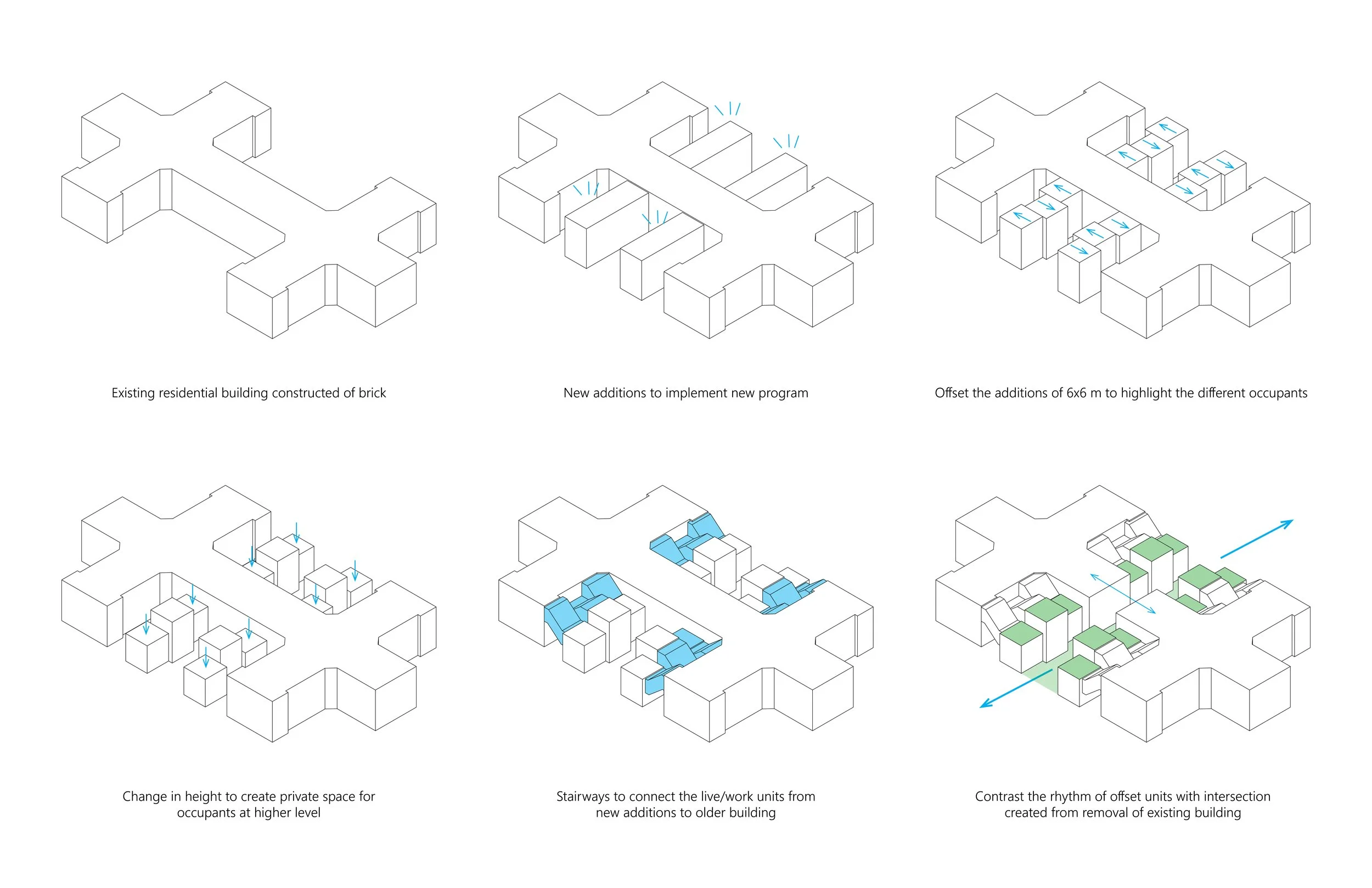 Existing residential building constructed of brick

New additions to implement new program

Offset the additions of 6x6 m to highlight the different occupants

Change in height to create private space for occupants at higher level

Stairways to connect the live/work units from new additions to older building

Contrast the rhythm of offset units with intersection created from removal of existing building