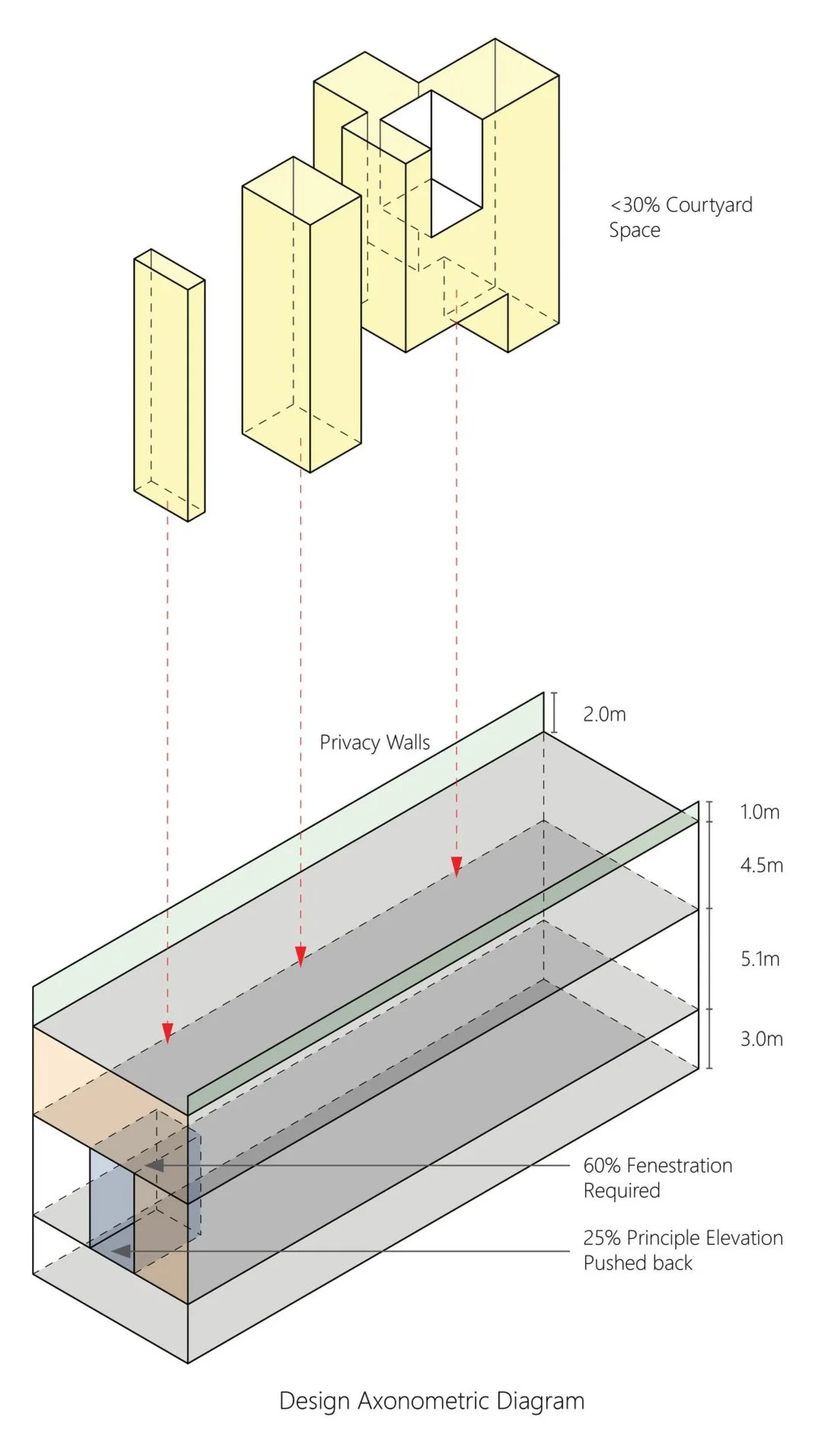 <30% Courtyard Space

2.0m

Privacy Walls

1.0m

4.5m

5.1m

3.0m

60% Fenestration Required

25% Principle Elevation Pushed back

Design Axonometric Diagram