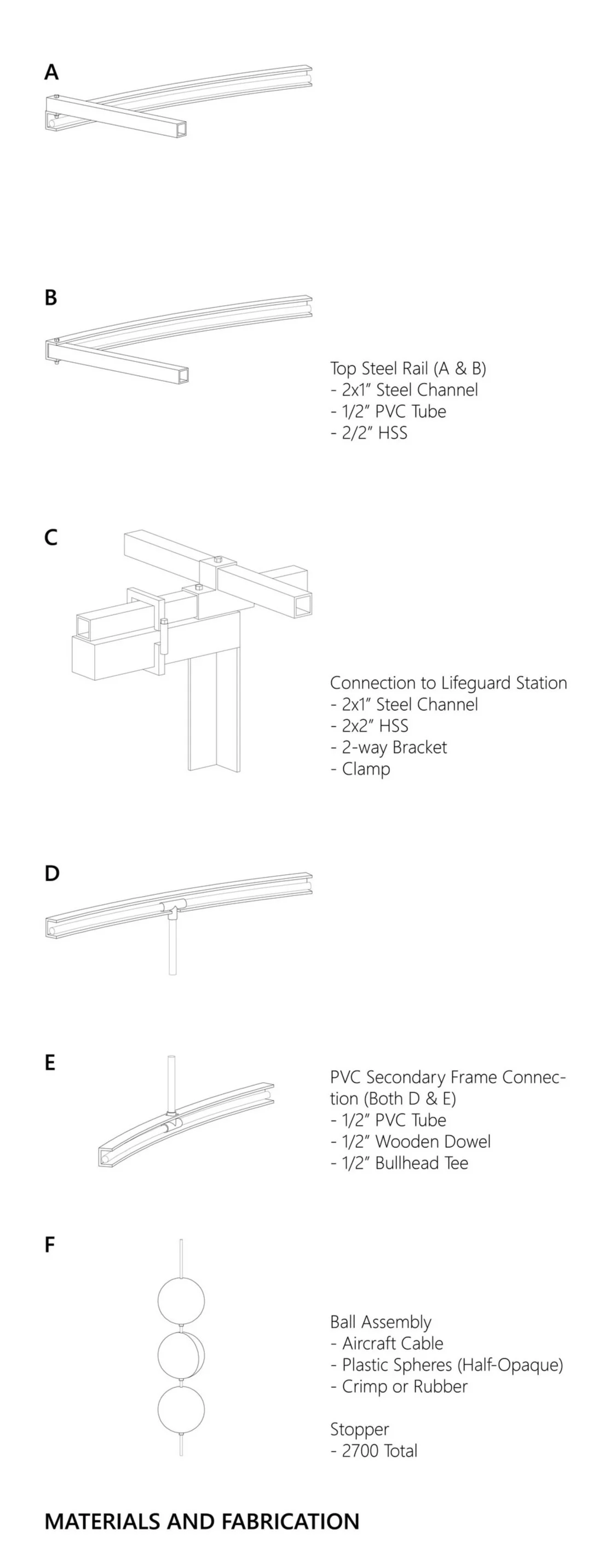 A

B

Top Steel Rail (A & B)
- 2x1" Steel Channel
- 1/2" PVC Tube
- 2/2" HSS

C

Connection to Lifeguard Station
- 2x1" Steel Channel
- 2x2" HSS
- 2-way Bracket
- Clamp

D

E

PVC Secondary Frame Connection (Both D & E)
- 1/2" PVC Tube
- 1/2" Wooden Dowel
- 1/2" Bullhead Tee

F

Ball Assembly
- Aircraft Cable
- Plastic Spheres (Half-Opaque)
- Crimp or Rubber

Stopper
- 2700 Total

MATERIALS AND FABRICATION