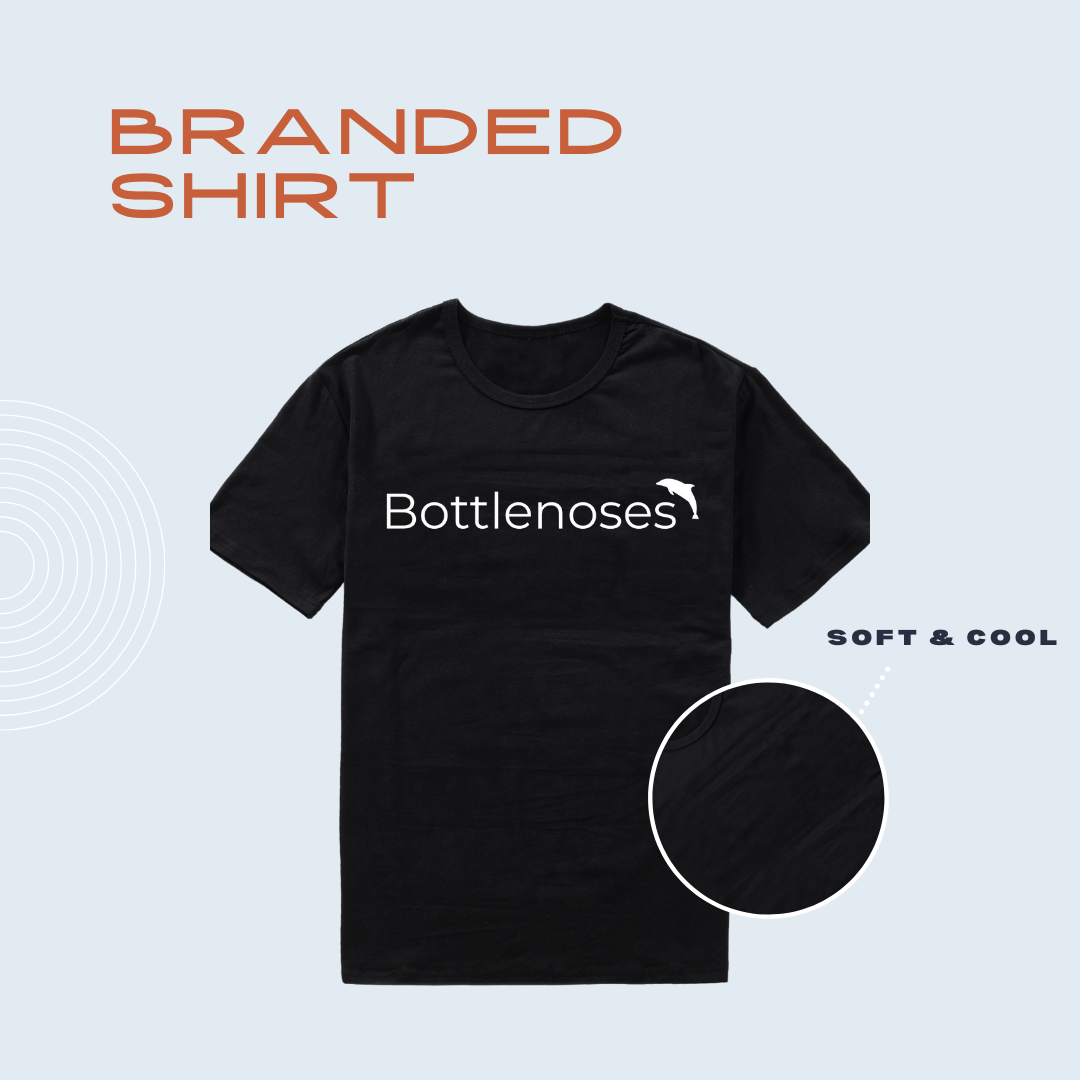 BRANDED
SHIRT

Bottlenoses

SOFT & COOL