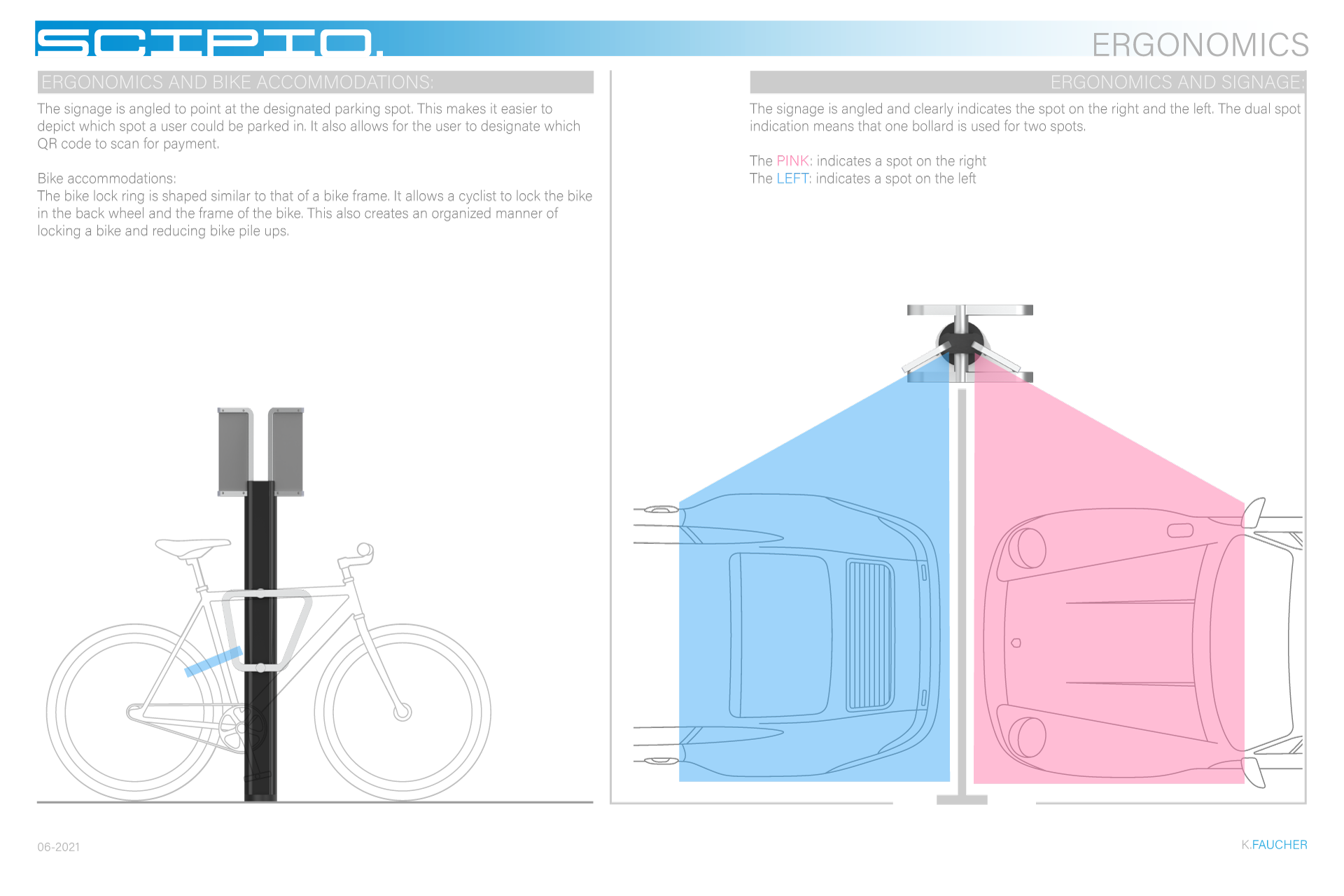 SCIPIO.

ERGONOMICS

ERGONOMICS AND BIKE ACCOMMODATIONS:

The signage is angled to point at the designated parking spot. This makes it easier to depict which spot a user could be parked in. It also allows for the user to designate which QR code to scan for payment.

Bike accommodations:
The bike lock ring is shaped similar to that of a bike frame. It allows a cyclist to lock the bike in the back wheel and the frame of the bike. This also creates an organized manner of locking a bike and reducing bike pile ups.

ERGONOMICS AND SIGNAGE:

The signage is angled and clearly indicates the spot on the right and the left. The dual spot indication means that one bollard is used for two spots.

The PINK: indicates a spot on the right
The LEFT: indicates a spot on the left

06-2021

K.FAUCHER